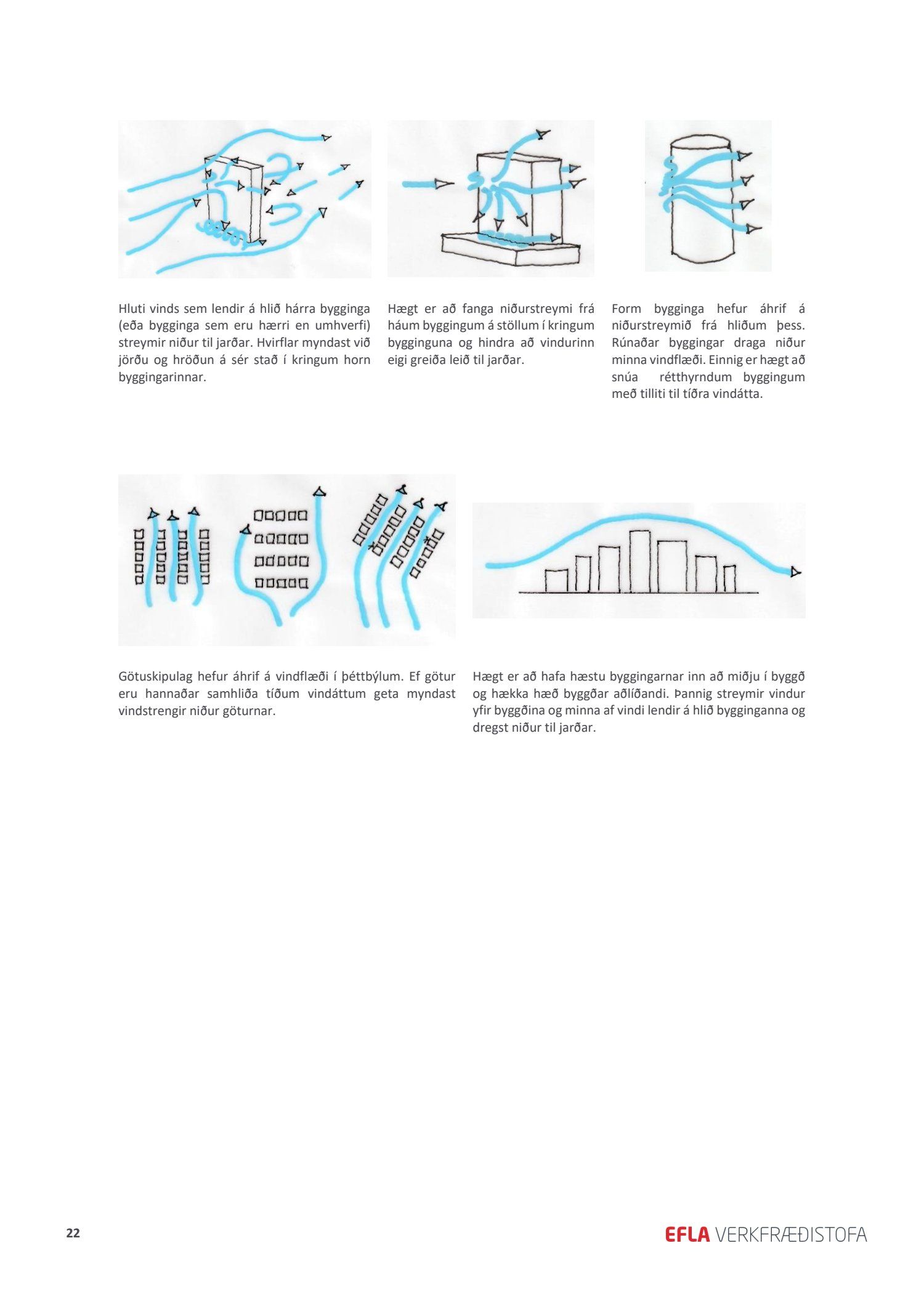 Hluti vinds sem lendir á hlið hárra bygginga (eða bygginga sem eru hærri en umhverfi) streymir niður til jarðar. Hvirflar myndast við jörðu og hröðun á sér stað í kringum horn byggingarinnar.

Hægt er að fanga niðurstreymi frá háum byggingum á stöllum í kringum bygginguna og hindra að vindurinn eigi greiða leið til jarðar.

Form bygginga hefur áhrif á niðurstreymið frá hliðum þess. Rúnaðar byggingar draga niður minna vindflæði. Einnig er hægt að snúa rétthyrndum byggingum með tilliti til tíðra vindátta.

Götuskipulag hefur áhrif á vindflæði í þéttbýlum. Ef götur eru hannaðar samhliða tíðum vindáttum geta myndast vindstrengir niður göturnar.

Hægt er að hafa hæstu byggingarnar inn að miðju í byggð og hækka hæð byggðar aðlíðandi. Þannig streymir vindur yfir byggðina og minna af vindi lendir á hlið bygginganna og dregst niður til jarðar.

22

EFLA VERKFRÆÐISTOFA