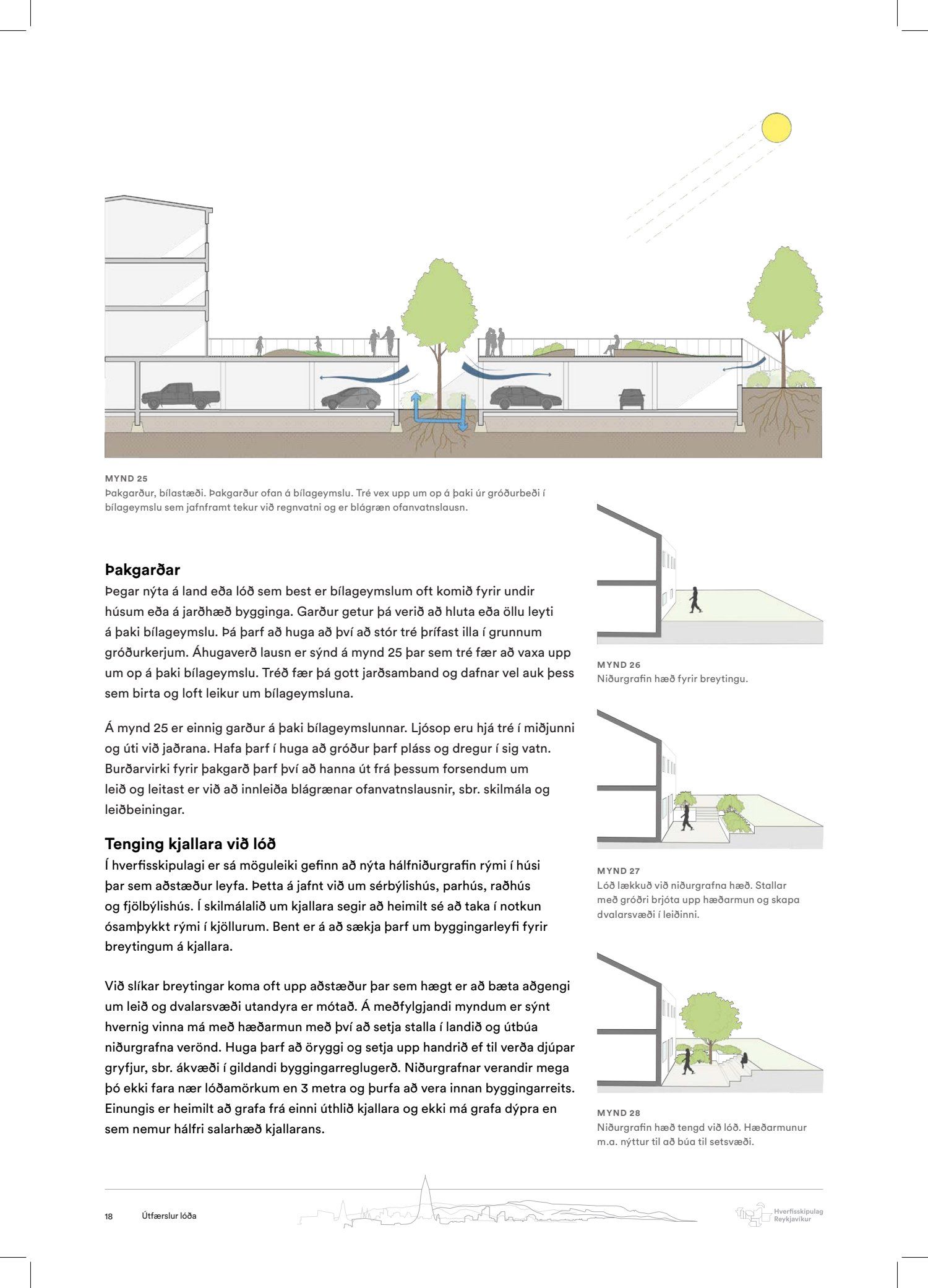 MYND 25
Þakgarður, bílastæði. Þakgarður ofan á bílageymslu. Tré vex upp um op á þaki úr gróðurbeði í bílageymslu sem jafnframt tekur við regnvatni og er blágræn ofanvatnslausn.

Þakgarðar
Þegar nýta á land eða lóð sem best er bílageymslum oft komið fyrir undir húsum eða á jarðhæð bygginga. Garður getur þá verið að hluta eða öllu leyti á þaki bílageymslu. Þá þarf að huga að því að stór tré þrífast illa í grunnum gróðurkerjum. Áhugaverð lausn er sýnd á mynd 25 þar sem tré fær að vaxa upp um op á þaki bílageymslu. Tréð fær þá gott jarðsamband og dafnar vel auk þess sem birta og loft leikur um bílageymsluna.

Á mynd 25 er einnig garður á þaki bílageymslunnar. Ljósop eru hjá tré í miðjunni og úti við jaðrana. Hafa þarf í huga að gróður þarf pláss og dregur í sig vatn. Burðarvirki fyrir þakgarð þarf því að hanna út frá þessum forsendum um leið og leitast er við að innleiða blágrænar ofanvatnslausnir, sbr. skilmála og leiðbeiningar.

Tenging kjallara við lóð
Í hverfisskipulagi er sá möguleiki gefinn að nýta hálfniðurgrafin rými í húsi þar sem aðstæður leyfa. Þetta á jafnt við um sérbýlishús, parhús, raðhús og fjölbýlishús. Í skilmálalið um kjallara segir að heimilt sé að taka í notkun ósamþykkt rými í kjöllurum. Bent er á að sækja þarf um byggingarleyfi fyrir breytingum á kjallara.

Við slíkar breytingar koma oft upp aðstæður þar sem hægt er að bæta aðgengi um leið og dvalarsvæði utandyra er mótað. Á meðfylgjandi myndum er sýnt hvernig vinna má með hæðarmun með því að setja stalla í landið og útbúa niðurgrafna verönd. Huga þarf að öryggi og setja upp handrið ef til verða djúpar gryfjur, sbr. ákvæði í gildandi byggingarreglugerð. Niðurgrafnar verandir mega þó ekki fara nær lóðamörkum en 3 metra og þurfa að vera innan byggingarreits. Einungis er heimilt að grafa frá einni úthlið kjallara og ekki má grafa dýpra en sem nemur hálfri salarhæð kjallarans.

MYND 26
Niðurgrafin hæð fyrir breytingu.

MYND 27
Lóð lækkuð við niðurgrafna hæð. Stallar með gróðri brjóta upp hæðarmun og skapa dvalarsvæði í leiðinni.

MYND 28
Niðurgrafin hæð tengd við lóð. Hæðarmunur m.a. nýttur til að búa til setsvæði.

18 Útfærslur lóða

Hverfisskipulag Reykjavíkur