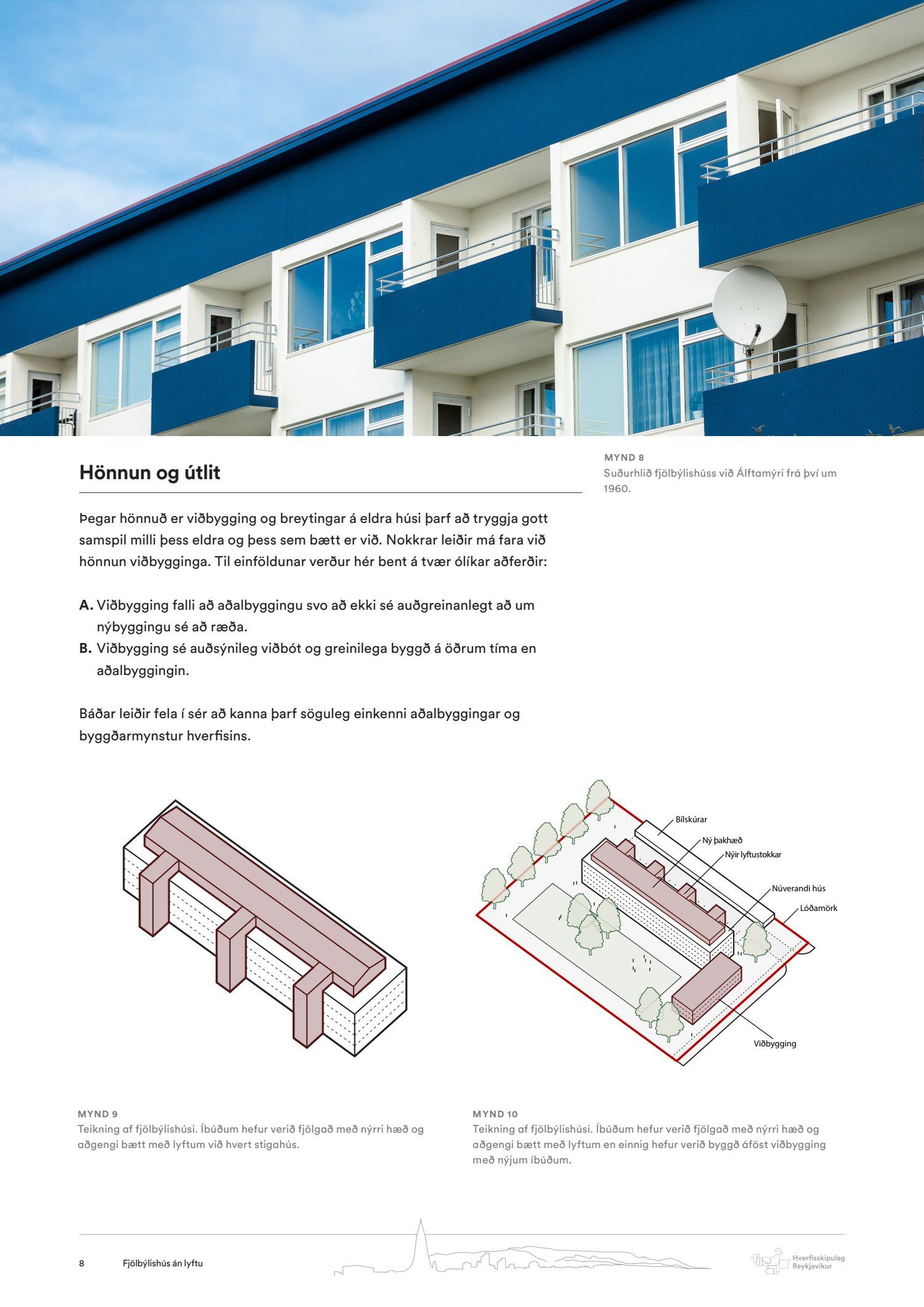 Hönnun og útlit

MYND 8
Suðurhlið fjölbýlishúss við Álftamýri frá því um 1960.

Þegar hönnuð er viðbygging og breytingar á eldra húsi þarf að tryggja gott samspil milli þess eldra og þess sem bætt er við. Nokkrar leiðir má fara við hönnun viðbygginga. Til einföldunar verður hér bent á tvær ólíkar aðferðir:

A. Viðbygging falli að aðalbyggingu svo að ekki sé auðgreinanlegt að um nýbyggingu sé að ræða.
B. Viðbygging sé auðsýnileg viðbót og greinilega byggð á öðrum tíma en aðalbyggingin.

Báðar leiðir fela í sér að kanna þarf söguleg einkenni aðalbyggingar og byggðarmynstur hverfisins.

Bílskúrar
Ný þakhæð
Nýir lyftustokkar
Núverandi hús
Lóðamörk
Viðbygging

MYND 9
Teikning af fjölbýlishúsi. Íbúðum hefur verið fjölgað með nýrri hæð og aðgengi bætt með lyftum við hvert stigahús.

MYND 10
Teikning af fjölbýlishúsi. Íbúðum hefur verið fjölgað með nýrri hæð og aðgengi bætt með lyftum en einnig hefur verið byggð áföst viðbygging með nýjum íbúðum.

8 Fjölbýlishús án lyftu

Hverfisskipulag Reykjavíkur