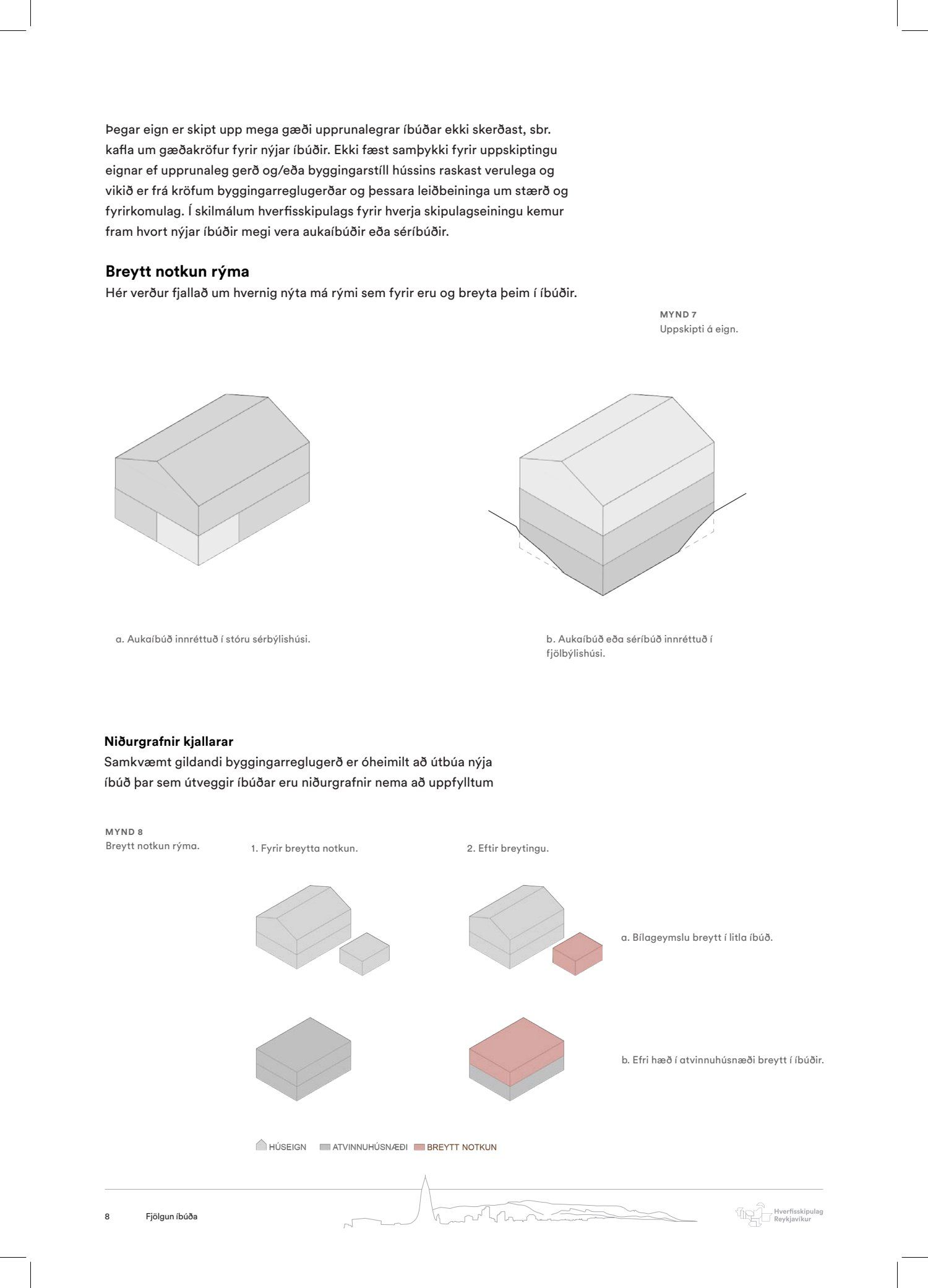 Þegar eign er skipt upp mega gæði upprunalegrar íbúðar ekki skerðast, sbr. kafla um gæðakröfur fyrir nýjar íbúðir. Ekki fæst samþykki fyrir uppskiptingu eignar ef upprunaleg gerð og/eða byggingarstíll hússins raskast verulega og vikið er frá kröfum byggingarreglugerðar og þessara leiðbeininga um stærð og fyrirkomulag. Í skilmálum hverfisskipulags fyrir hverja skipulagseiningu kemur fram hvort nýjar íbúðir megi vera aukaíbúðir eða séríbúðir.

Breytt notkun rýma
Hér verður fjallað um hvernig nýta má rými sem fyrir eru og breyta þeim í íbúðir.

MYND 7
Uppskipti á eign.

a. Aukaíbúð innréttuð í stóru sérbýlishúsi.

b. Aukaíbúð eða séríbúð innréttuð í fjölbýlishúsi.

Niðurgrafnir kjallarar
Samkvæmt gildandi byggingarreglugerð er óheimilt að útbúa nýja íbúð þar sem útveggir íbúðar eru niðurgrafnir nema að uppfylltum

MYND 8
Breytt notkun rýma.

1. Fyrir breytta notkun.

2. Eftir breytingu.

a. Bílageymslu breytt í litla íbúð.

b. Efri hæð í atvinnuhúsnæði breytt í íbúðir.

HÚSEIGN ATVINNUHÚSNÆÐI BREYTT NOTKUN

8 Fjölgun íbúða

Hverfisskipulag Reykjavíkur