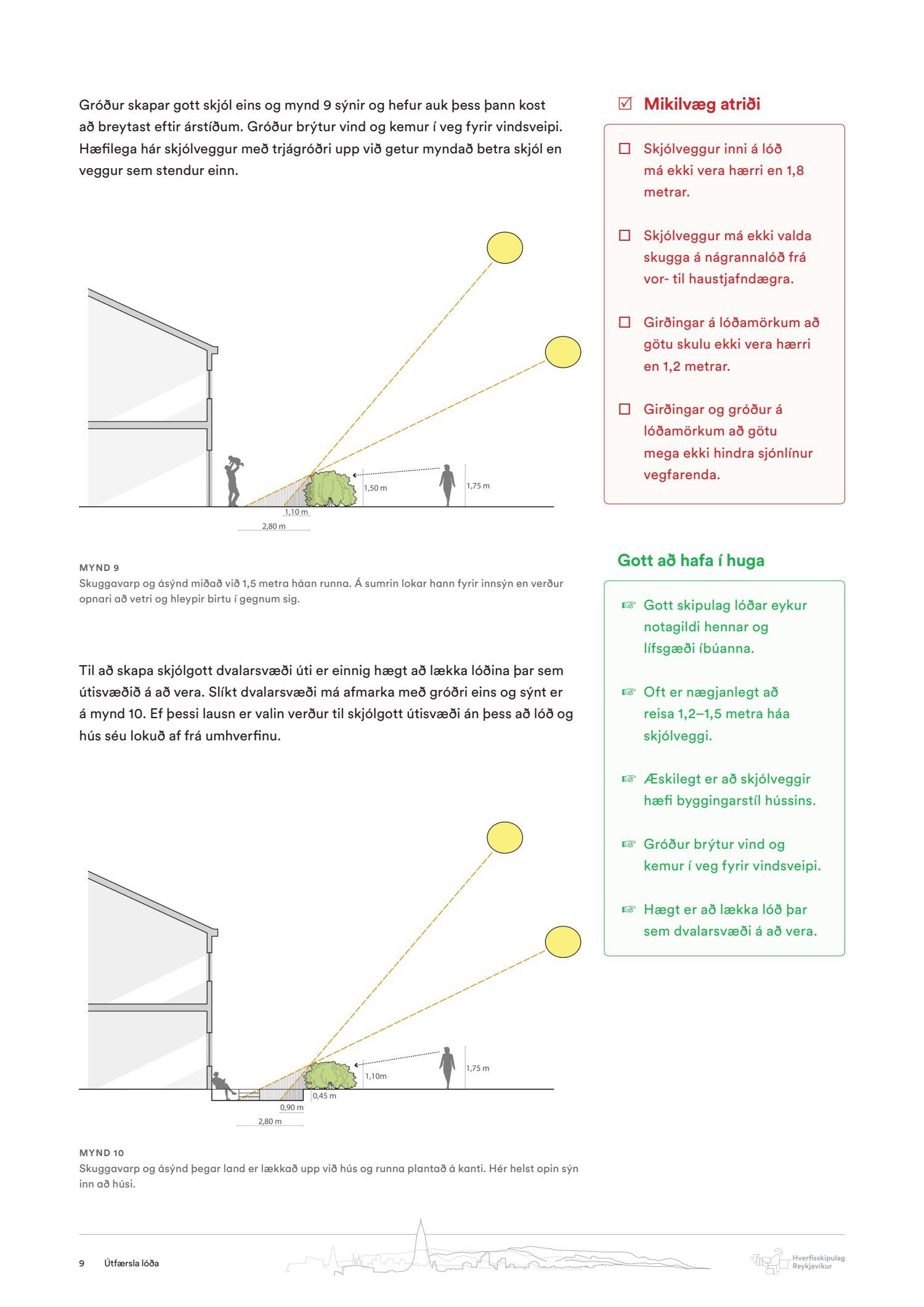 Gróður skapar gott skjól eins og mynd 9 sýnir og hefur auk þess þann kost að breytast eftir árstíðum. Gróður brýtur vind og kemur í veg fyrir vindsveipi. Hæfilega hár skjólveggur með trjágróðri upp við getur myndað betra skjól en veggur sem stendur einn.

1,50 m

1,75 m

1,10 m

2,80 m

MYND 9
Skuggavarp og ásýnd miðað við 1,5 metra háan runna. Á sumrin lokar hann fyrir innsýn en verður opnari að vetri og hleypir birtu í gegnum sig.

Til að skapa skjólgott dvalarsvæði úti er einnig hægt að lækka lóðina þar sem útisvæðið á að vera. Slíkt dvalarsvæði má afmarka með gróðri eins og sýnt er á mynd 10. Ef þessi lausn er valin verður til skjólgott útisvæði án þess að lóð og hús séu lokuð af frá umhverfinu.

1,10m

1,75 m

0,45 m

0,90 m

2,80 m

MYND 10
Skuggavarp og ásýnd þegar land er lækkað upp við hús og runna plantað á kanti. Hér helst opin sýn inn að húsi.

☑ Mikilvæg atriði

☐ Skjólveggur inni á lóð má ekki vera hærri en 1,8 metrar.

☐ Skjólveggur má ekki valda skugga á nágrannalóð frá vor- til haustjafndægra.

☐ Girðingar á lóðamörkum að götu skulu ekki vera hærri en 1,2 metrar.

☐ Girðingar og gróður á lóðamörkum að götu mega ekki hindra sjónlínur vegfarenda.

Gott að hafa í huga

☞ Gott skipulag lóðar eykur notagildi hennar og lífsgæði íbúanna.

☞ Oft er nægjanlegt að reisa 1,2–1,5 metra háa skjólveggi.

☞ Æskilegt er að skjólveggir hæfi byggingarstíl hússins.

☞ Gróður brýtur vind og kemur í veg fyrir vindsveipi.

☞ Hægt er að lækka lóð þar sem dvalarsvæði á að vera.

9 Útfærsla lóða

Hverfisskipulag Reykjavíkur