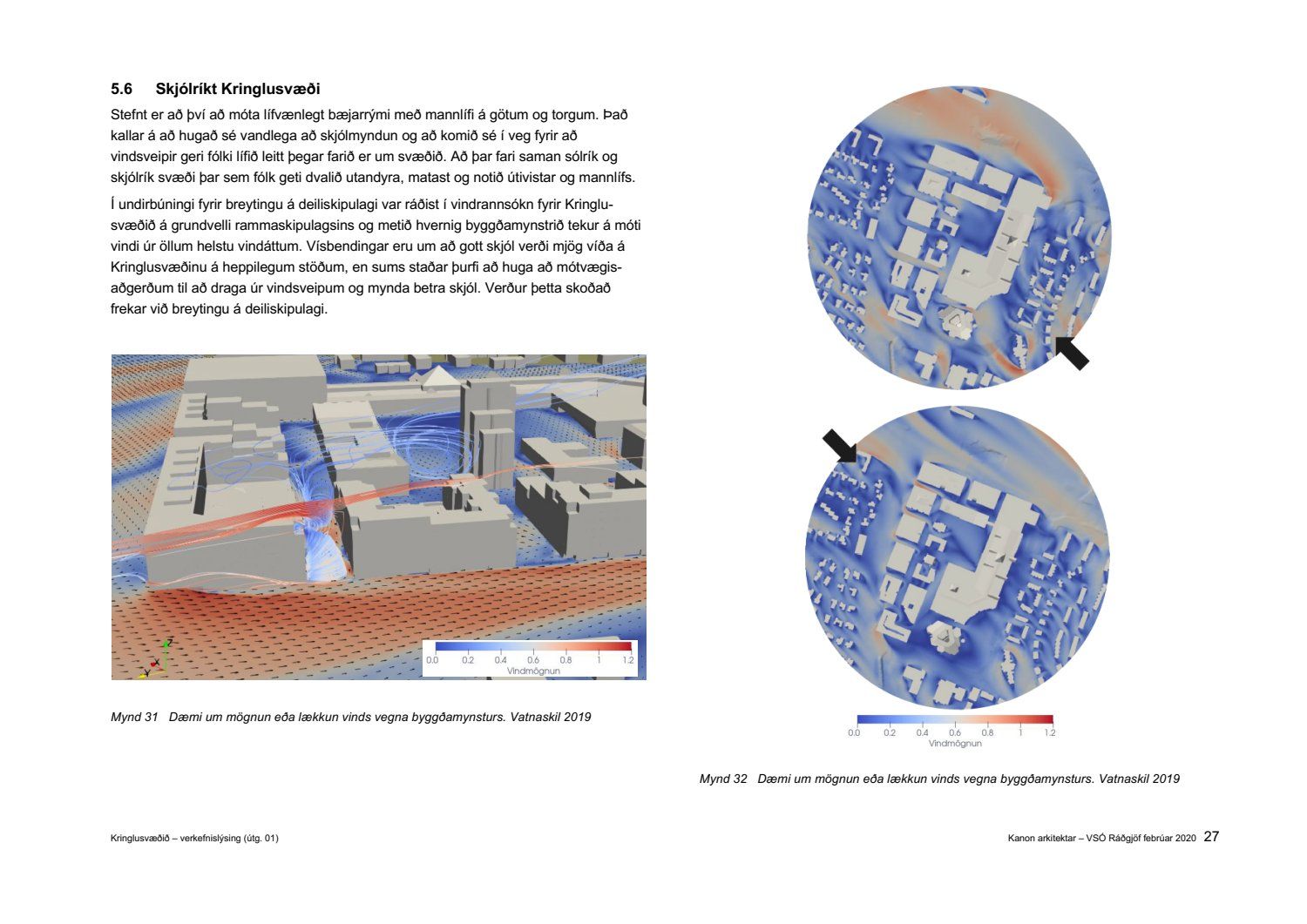 5.6 Skjólríkt Kringlusvæði

Stefnt er að því að móta lífvænlegt bæjarrými með mannlífi á götum og torgum. Það kallar á að hugað sé vandlega að skjólmyndun og að komið sé í veg fyrir að vindsveipir geri fólki lífið leitt þegar farið er um svæðið. Að þar fari saman sólrík og skjólrík svæði þar sem fólk geti dvalið utandyra, matast og notið útivistar og mannlífs.

Í undirbúningi fyrir breytingu á deiliskipulagi var ráðist í vindrannsókn fyrir Kringlusvæðið á grundvelli rammaskipulagsins og metið hvernig byggðamynstrið tekur á móti vindi úr öllum helstu vindáttum. Vísbendingar eru um að gott skjól verði mjög víða á Kringlusvæðinu á heppilegum stöðum, en sums staðar þurfi að huga að mótvægisaðgerðum til að draga úr vindsveipum og mynda betra skjól. Verður þetta skoðað frekar við breytingu á deiliskipulagi.

0.0 0.2 0.4 0.6 0.8 1 1.2
Vindmögnun

Mynd 31 Dæmi um mögnun eða lækkun vinds vegna byggðamynsturs. Vatnaskil 2019

0.0 0.2 0.4 0.6 0.8 1 1.2
Vindmögnun

Mynd 32 Dæmi um mögnun eða lækkun vinds vegna byggðamynsturs. Vatnaskil 2019

Kringlusvæðið – verkefnislýsing (útg. 01)

Kanon arkitektar – VSÓ Ráðgjöf febrúar 2020 27