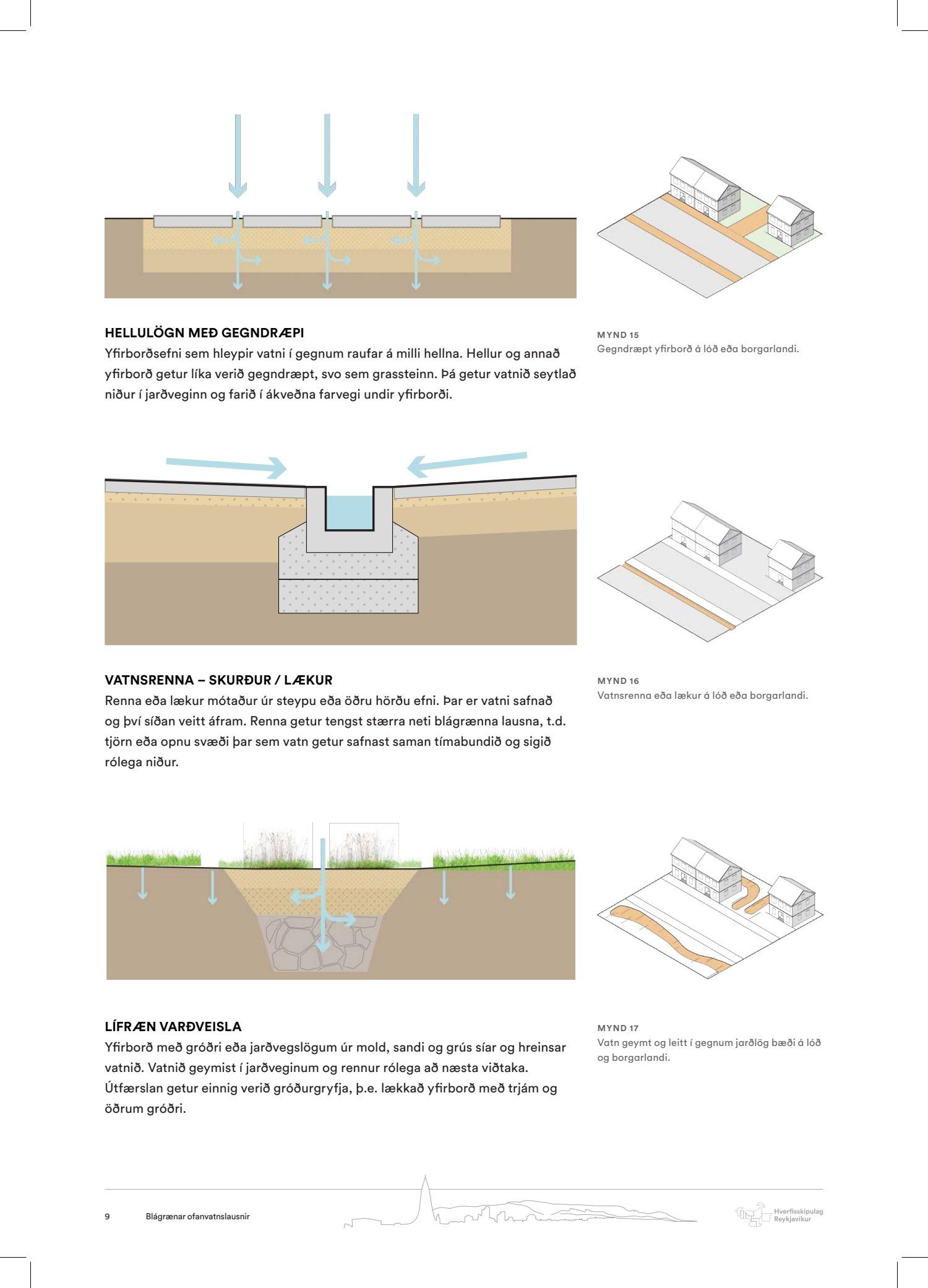 HELLULÖGN MEÐ GEGNDRÆPI
Yfirborðsefni sem hleypir vatni í gegnum raufar á milli hellna. Hellur og annað yfirborð getur líka verið gegndræpt, svo sem grassteinn. Þá getur vatnið seytlað niður í jarðveginn og farið í ákveðna farvegi undir yfirborði.

MYND 15
Gegndræpt yfirborð á lóð eða borgarlandi.

VATNSRENNA – SKURÐUR / LÆKUR
Renna eða lækur mótaður úr steypu eða öðru hörðu efni. Þar er vatni safnað og því síðan veitt áfram. Renna getur tengst stærra neti blágrænna lausna, t.d. tjörn eða opnu svæði þar sem vatn getur safnast saman tímabundið og sigið rólega niður.

MYND 16
Vatnsrenna eða lækur á lóð eða borgarlandi.

LÍFRÆN VARÐVEISLA
Yfirborð með gróðri eða jarðvegslögum úr mold, sandi og grús síar og hreinsar vatnið. Vatnið geymist í jarðveginum og rennur rólega að næsta viðtaka. Útfærslan getur einnig verið gróðurgryfja, þ.e. lækkað yfirborð með trjám og öðrum gróðri.

MYND 17
Vatn geymt og leitt í gegnum jarðlög bæði á lóð og borgarlandi.

9 Blágrænar ofanvatnslausnir

Hverfisskipulag Reykjavíkur