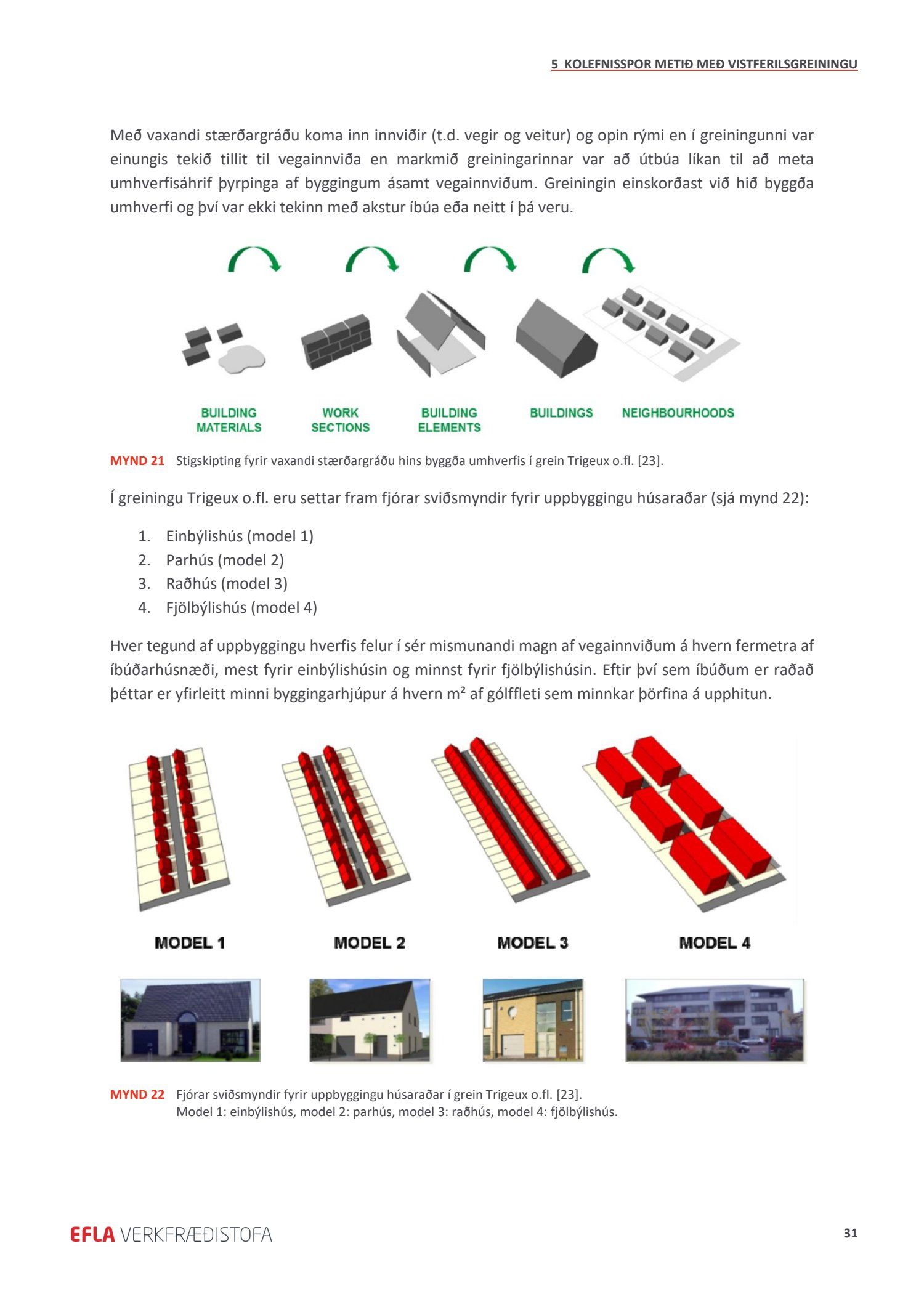 5 KOLEFNISSPOR METIÐ MEÐ VISTFERILSGREININGU

Með vaxandi stærðargráðu koma inn innviðir (t.d. vegir og veitur) og opin rými en í greiningunni var einungis tekið tillit til vegainnviða en markmið greiningarinnar var að útbúa líkan til að meta umhverfisáhrif þyrpinga af byggingum ásamt vegainnviðum. Greiningin einskorðast við hið byggða umhverfi og því var ekki tekinn með akstur íbúa eða neitt í þá veru.

BUILDING MATERIALS

WORK SECTIONS

BUILDING ELEMENTS

BUILDINGS

NEIGHBOURHOODS

MYND 21 Stigskipting fyrir vaxandi stærðargráðu hins byggða umhverfis í grein Trigeux o.fl. [23].

Í greiningu Trigeux o.fl. eru settar fram fjórar sviðsmyndir fyrir uppbyggingu húsaraðar (sjá mynd 22):

1. Einbýlishús (model 1)
2. Parhús (model 2)
3. Raðhús (model 3)
4. Fjölbýlishús (model 4)

Hver tegund af uppbyggingu hverfis felur í sér mismunandi magn af vegainnviðum á hvern fermetra af íbúðarhúsnæði, mest fyrir einbýlishúsin og minnst fyrir fjölbýlishúsin. Eftir því sem íbúðum er raðað þéttar er yfirleitt minni byggingarhjúpur á hvern m² af gólffleti sem minnkar þörfina á upphitun.

MODEL 1

MODEL 2

MODEL 3

MODEL 4

MYND 22 Fjórar sviðsmyndir fyrir uppbyggingu húsaraðar í grein Trigeux o.fl. [23].
Model 1: einbýlishús, model 2: parhús, model 3: raðhús, model 4: fjölbýlishús.

EFLA VERKFRÆÐISTOFA

31