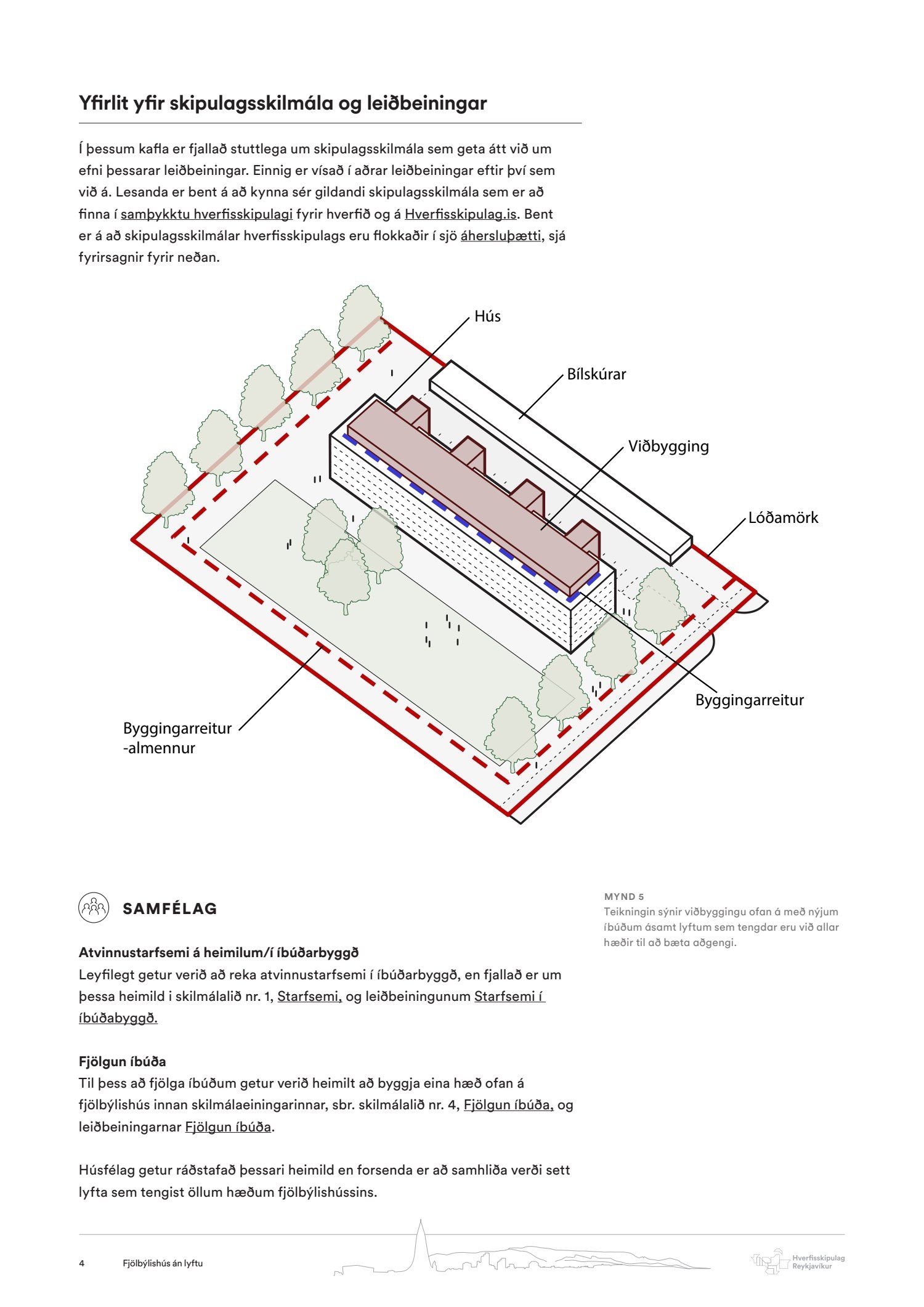 Yfirlit yfir skipulagsskilmála og leiðbeiningar

Í þessum kafla er fjallað stuttlega um skipulagsskilmála sem geta átt við um efni þessarar leiðbeiningar. Einnig er vísað í aðrar leiðbeiningar eftir því sem við á. Lesanda er bent á að kynna sér gildandi skipulagsskilmála sem er að finna í samþykktu hverfisskipulagi fyrir hverfið og á Hverfisskipulag.is. Bent er á að skipulagsskilmálar hverfisskipulags eru flokkaðir í sjö áhersluþætti, sjá fyrirsagnir fyrir neðan.

Hús

Bílskúrar

Viðbygging

Lóðamörk

Byggingarreitur

Byggingarreitur -almennur

MYND 5
Teikningin sýnir viðbyggingu ofan á með nýjum íbúðum ásamt lyftum sem tengdar eru við allar hæðir til að bæta aðgengi.

SAMFÉLAG

Atvinnustarfsemi á heimilum/í íbúðarbyggð
Leyfilegt getur verið að reka atvinnustarfsemi í íbúðarbyggð, en fjallað er um þessa heimild i skilmálalið nr. 1, Starfsemi, og leiðbeiningunum Starfsemi í íbúðabyggð.

Fjölgun íbúða
Til þess að fjölga íbúðum getur verið heimilt að byggja eina hæð ofan á fjölbýlishús innan skilmálaeiningarinnar, sbr. skilmálalið nr. 4, Fjölgun íbúða, og leiðbeiningarnar Fjölgun íbúða.

Húsfélag getur ráðstafað þessari heimild en forsenda er að samhliða verði sett lyfta sem tengist öllum hæðum fjölbýlishússins.

4 Fjölbýlishús án lyftu

Hverfisskipulag Reykjavíkur