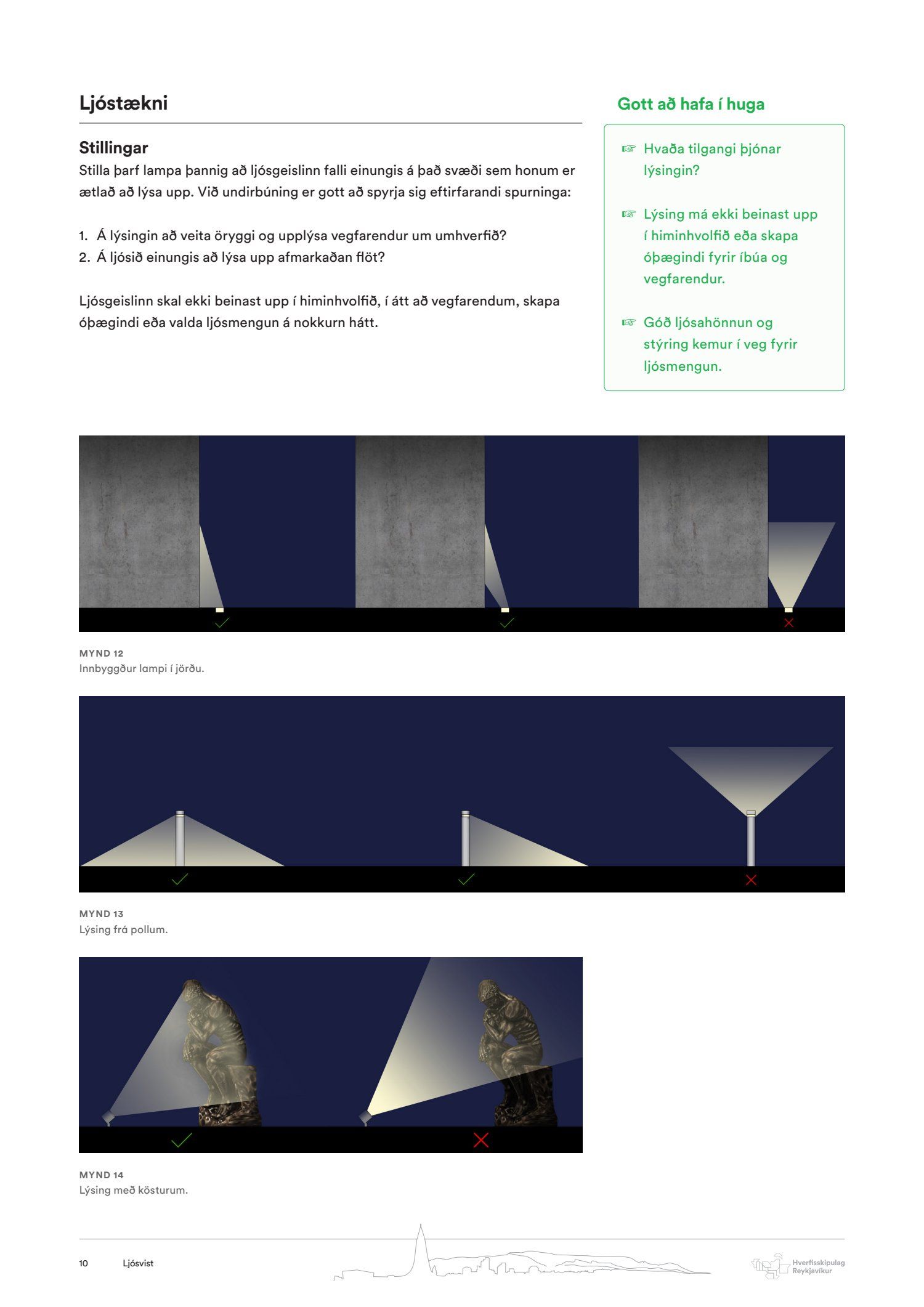 Ljóstækni

Stillingar
Stilla þarf lampa þannig að ljósgeislinn falli einungis á það svæði sem honum er ætlað að lýsa upp. Við undirbúning er gott að spyrja sig eftirfarandi spurninga:

1. Á lýsingin að veita öryggi og upplýsa vegfarendur um umhverfið?
2. Á ljósið einungis að lýsa upp afmarkaðan flöt?

Ljósgeislinn skal ekki beinast upp í himinhvolfið, í átt að vegfarendum, skapa óþægindi eða valda ljósmengun á nokkurn hátt.

Gott að hafa í huga

☞ Hvaða tilgangi þjónar lýsingin?

☞ Lýsing má ekki beinast upp í himinhvolfið eða skapa óþægindi fyrir íbúa og vegfarendur.

☞ Góð ljósahönnun og stýring kemur í veg fyrir ljósmengun.

MYND 12
Innbyggður lampi í jörðu.

MYND 13
Lýsing frá pollum.

MYND 14
Lýsing með kösturum.

10 Ljósvist

Hverfisskipulag Reykjavíkur