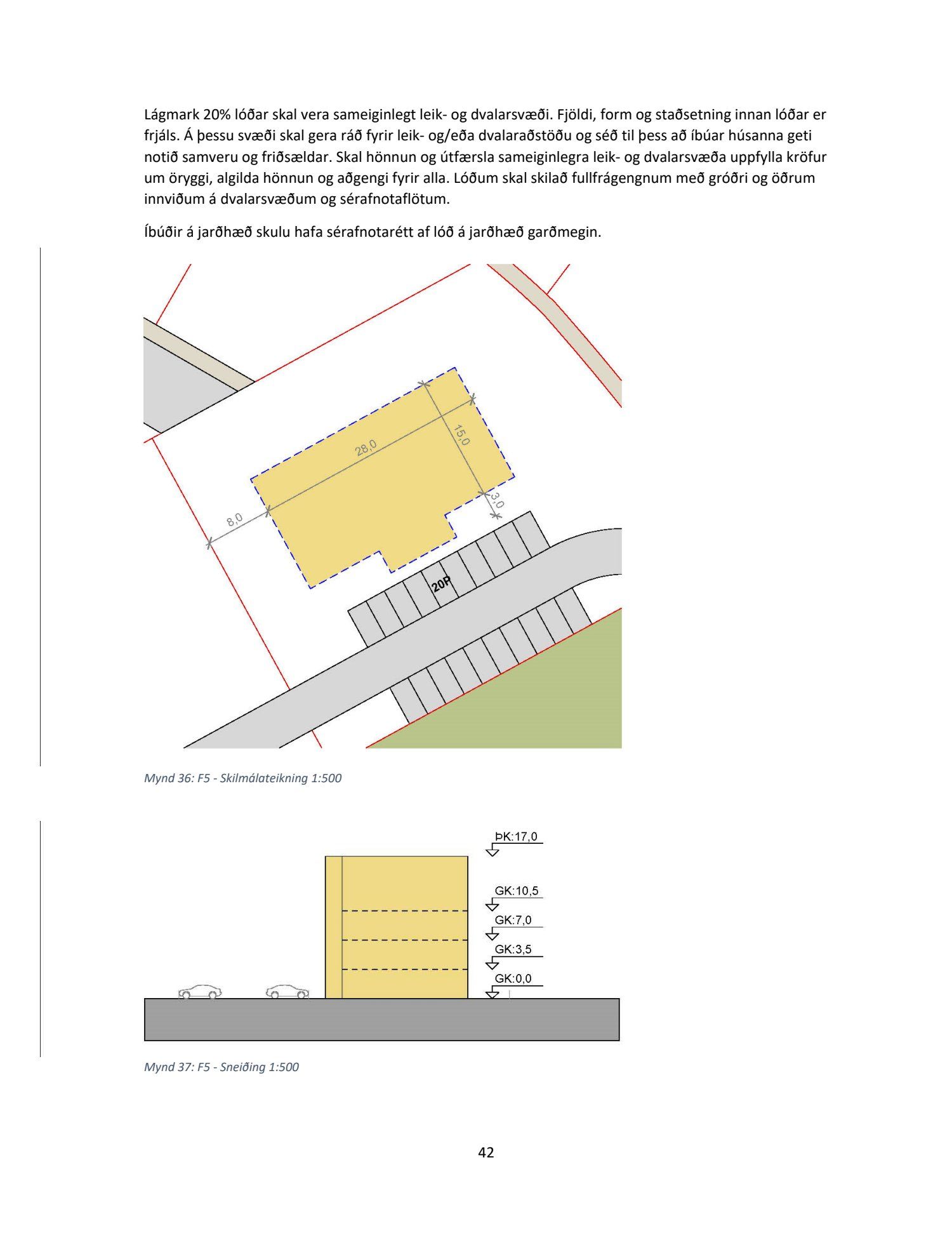 Lágmark 20% lóðar skal vera sameiginlegt leik- og dvalarsvæði. Fjöldi, form og staðsetning innan lóðar er frjáls. Á þessu svæði skal gera ráð fyrir leik- og/eða dvalaraðstöðu og séð til þess að íbúar húsanna geti notið samveru og friðsældar. Skal hönnun og útfærsla sameiginlegra leik- og dvalarsvæða uppfylla kröfur um öryggi, algilda hönnun og aðgengi fyrir alla. Lóðum skal skilað fullfrágengnum með gróðri og öðrum innviðum á dvalarsvæðum og sérafnotaflötum.

Íbúðir á jarðhæð skulu hafa sérafnotarétt af lóð á jarðhæð garðmegin.

28,0
15,0
3,0
8,0
20P

Mynd 36: F5 - Skilmálateikning 1:500

ÞK:17,0
GK:10,5
GK:7,0
GK:3,5
GK:0,0

Mynd 37: F5 - Sneiðing 1:500

42