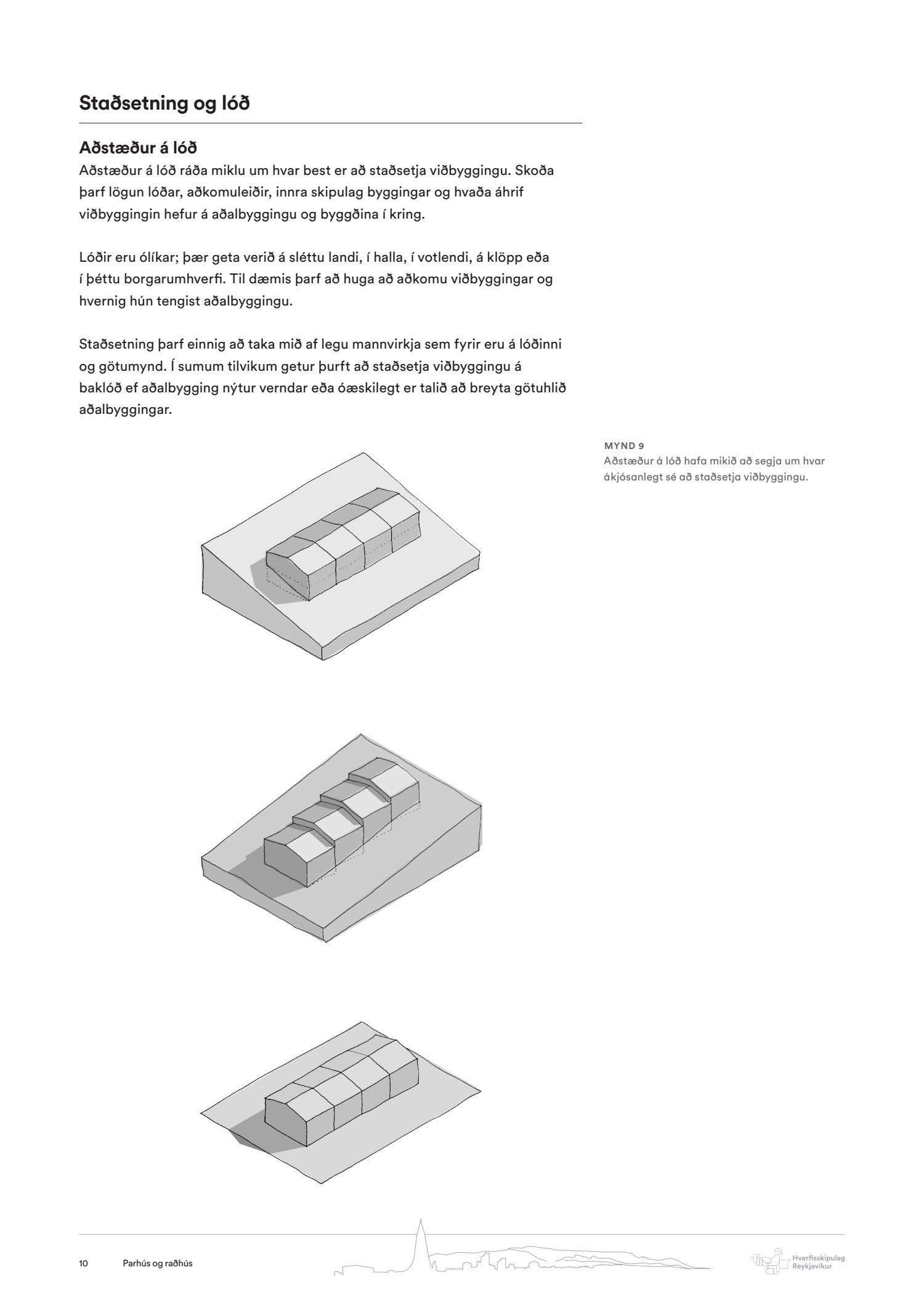 Staðsetning og lóð

Aðstæður á lóð
Aðstæður á lóð ráða miklu um hvar best er að staðsetja viðbyggingu. Skoða þarf lögun lóðar, aðkomuleiðir, innra skipulag byggingar og hvaða áhrif viðbyggingin hefur á aðalbyggingu og byggðina í kring.

Lóðir eru ólíkar; þær geta verið á sléttu landi, í halla, í votlendi, á klöpp eða í þéttu borgarumhverfi. Til dæmis þarf að huga að aðkomu viðbyggingar og hvernig hún tengist aðalbyggingu.

Staðsetning þarf einnig að taka mið af legu mannvirkja sem fyrir eru á lóðinni og götumynd. Í sumum tilvikum getur þurft að staðsetja viðbyggingu á baklóð ef aðalbygging nýtur verndar eða óæskilegt er talið að breyta götuhlið aðalbyggingar.

MYND 9
Aðstæður á lóð hafa mikið að segja um hvar ákjósanlegt sé að staðsetja viðbyggingu.

10 Parhús og raðhús

Hverfisskipulag Reykjavíkur