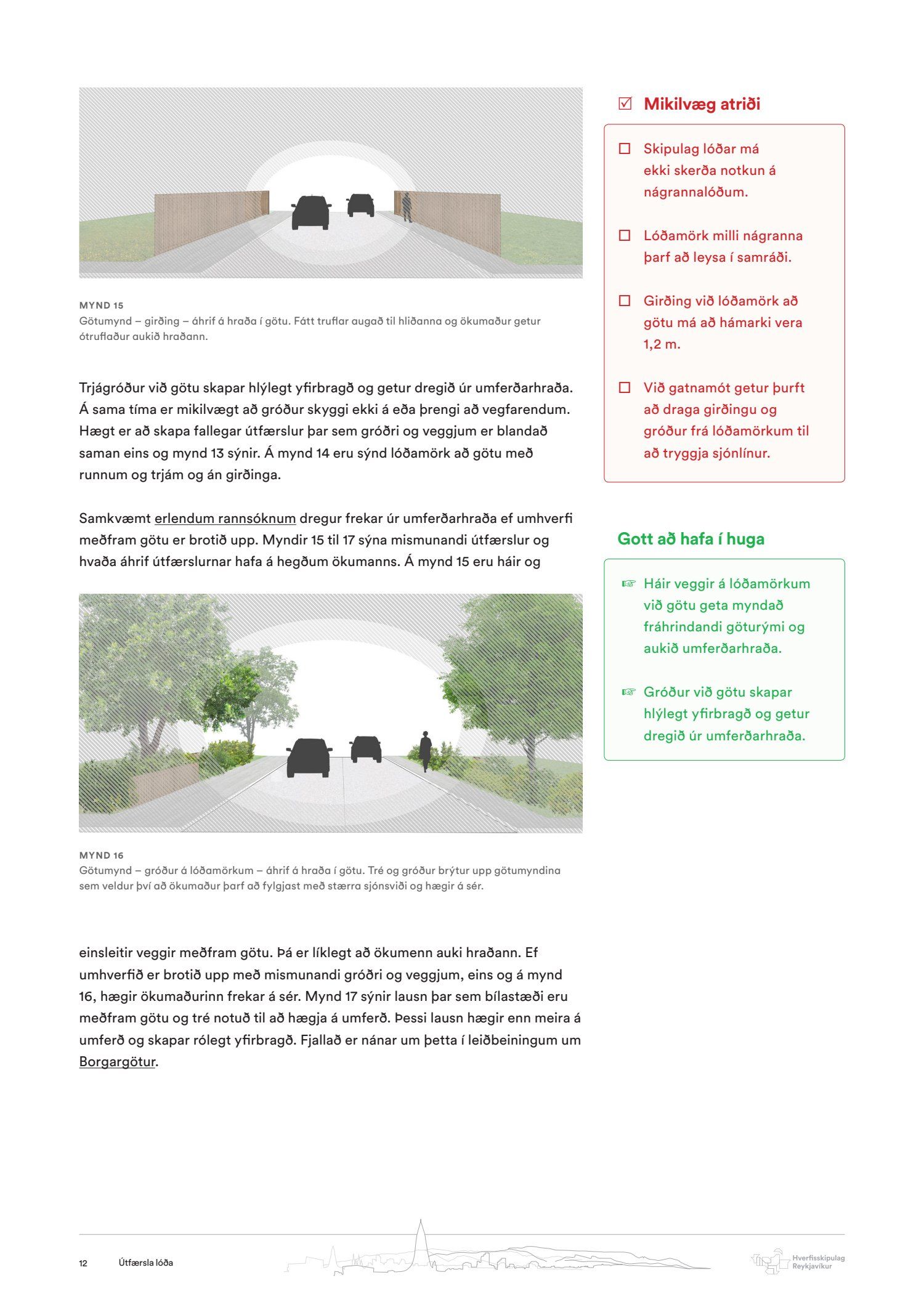 MYND 15
Götumynd – girðing – áhrif á hraða í götu. Fátt truflar augað til hliðanna og ökumaður getur ótruflaður aukið hraðann.

Trjágróður við götu skapar hlýlegt yfirbragð og getur dregið úr umferðarhraða. Á sama tíma er mikilvægt að gróður skyggi ekki á eða þrengi að vegfarendum. Hægt er að skapa fallegar útfærslur þar sem gróðri og veggjum er blandað saman eins og mynd 13 sýnir. Á mynd 14 eru sýnd lóðamörk að götu með runnum og trjám og án girðinga.

Samkvæmt erlendum rannsóknum dregur frekar úr umferðarhraða ef umhverfi meðfram götu er brotið upp. Myndir 15 til 17 sýna mismunandi útfærslur og hvaða áhrif útfærslurnar hafa á hegðum ökumanns. Á mynd 15 eru háir og

MYND 16
Götumynd – gróður á lóðamörkum – áhrif á hraða í götu. Tré og gróður brýtur upp götumyndina sem veldur því að ökumaður þarf að fylgjast með stærra sjónsviði og hægir á sér.

einsleitir veggir meðfram götu. Þá er líklegt að ökumenn auki hraðann. Ef umhverfið er brotið upp með mismunandi gróðri og veggjum, eins og á mynd 16, hægir ökumaðurinn frekar á sér. Mynd 17 sýnir lausn þar sem bílastæði eru meðfram götu og tré notuð til að hægja á umferð. Þessi lausn hægir enn meira á umferð og skapar rólegt yfirbragð. Fjallað er nánar um þetta í leiðbeiningum um Borgargötur.

☑ Mikilvæg atriði

☐ Skipulag lóðar má ekki skerða notkun á nágrannalóðum.

☐ Lóðamörk milli nágranna þarf að leysa í samráði.

☐ Girðing við lóðamörk að götu má að hámarki vera 1,2 m.

☐ Við gatnamót getur þurft að draga girðingu og gróður frá lóðamörkum til að tryggja sjónlínur.

Gott að hafa í huga

☞ Háir veggir á lóðamörkum við götu geta myndað fráhrindandi göturými og aukið umferðarhraða.

☞ Gróður við götu skapar hlýlegt yfirbragð og getur dregið úr umferðarhraða.

12 Útfærsla lóða

Hverfisskipulag Reykjavíkur