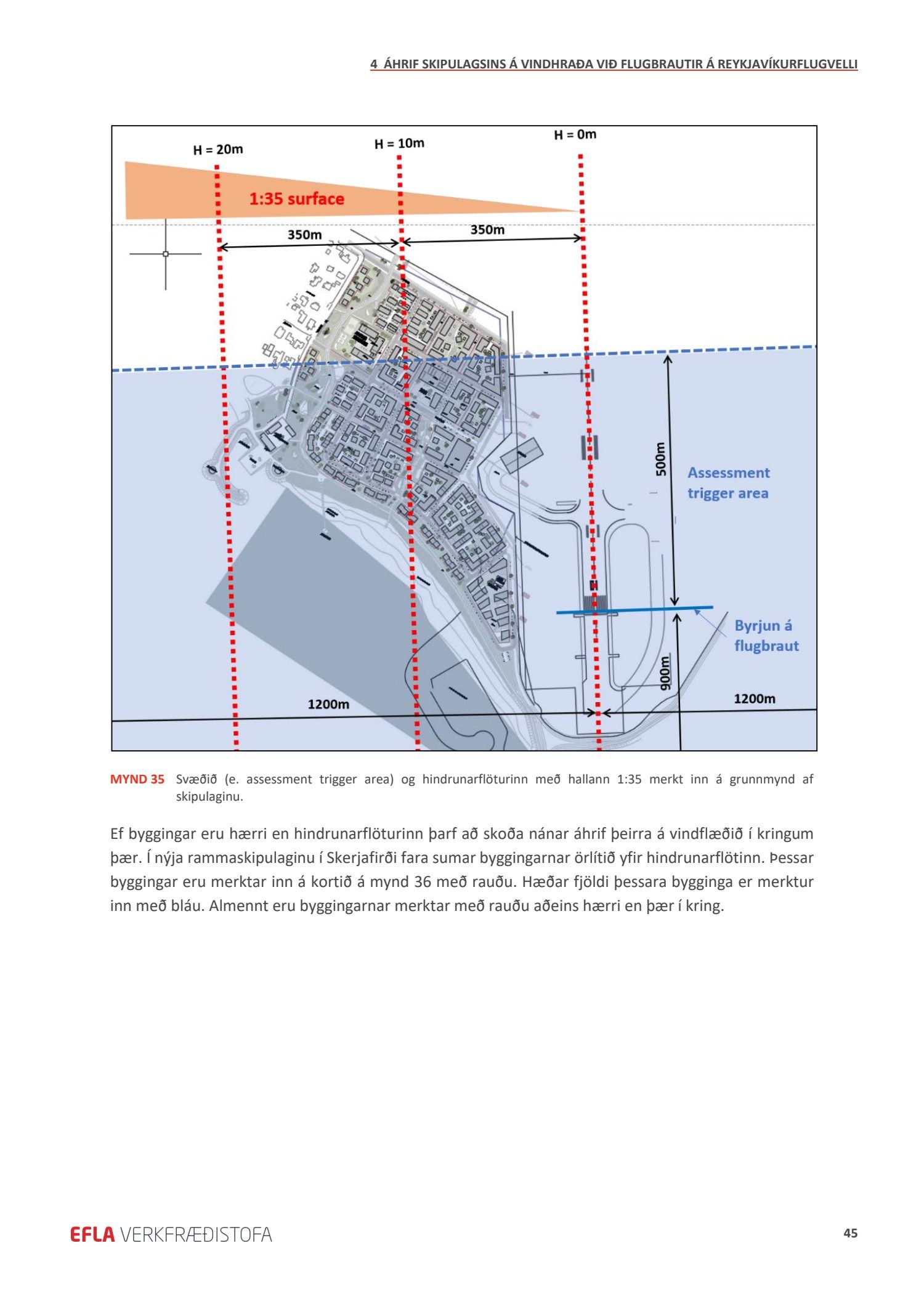 4 ÁHRIF SKIPULAGSINS Á VINDHRAÐA VIÐ FLUGBRAUTIR Á REYKJAVÍKURFLUGVELLI

H = 20m

H = 10m

H = 0m

1:35 surface

350m

350m

500m

Assessment trigger area

Byrjun á flugbraut

900m

1200m

1200m

MYND 35 Svæðið (e. assessment trigger area) og hindrunarflöturinn með hallann 1:35 merkt inn á grunnmynd af skipulaginu.

Ef byggingar eru hærri en hindrunarflöturinn þarf að skoða nánar áhrif þeirra á vindflæðið í kringum þær. Í nýja rammaskipulaginu í Skerjafirði fara sumar byggingarnar örlítið yfir hindrunarflötinn. Þessar byggingar eru merktar inn á kortið á mynd 36 með rauðu. Hæðar fjöldi þessara bygginga er merktur inn með bláu. Almennt eru byggingarnar merktar með rauðu aðeins hærri en þær í kring.

EFLA VERKFRÆÐISTOFA

45