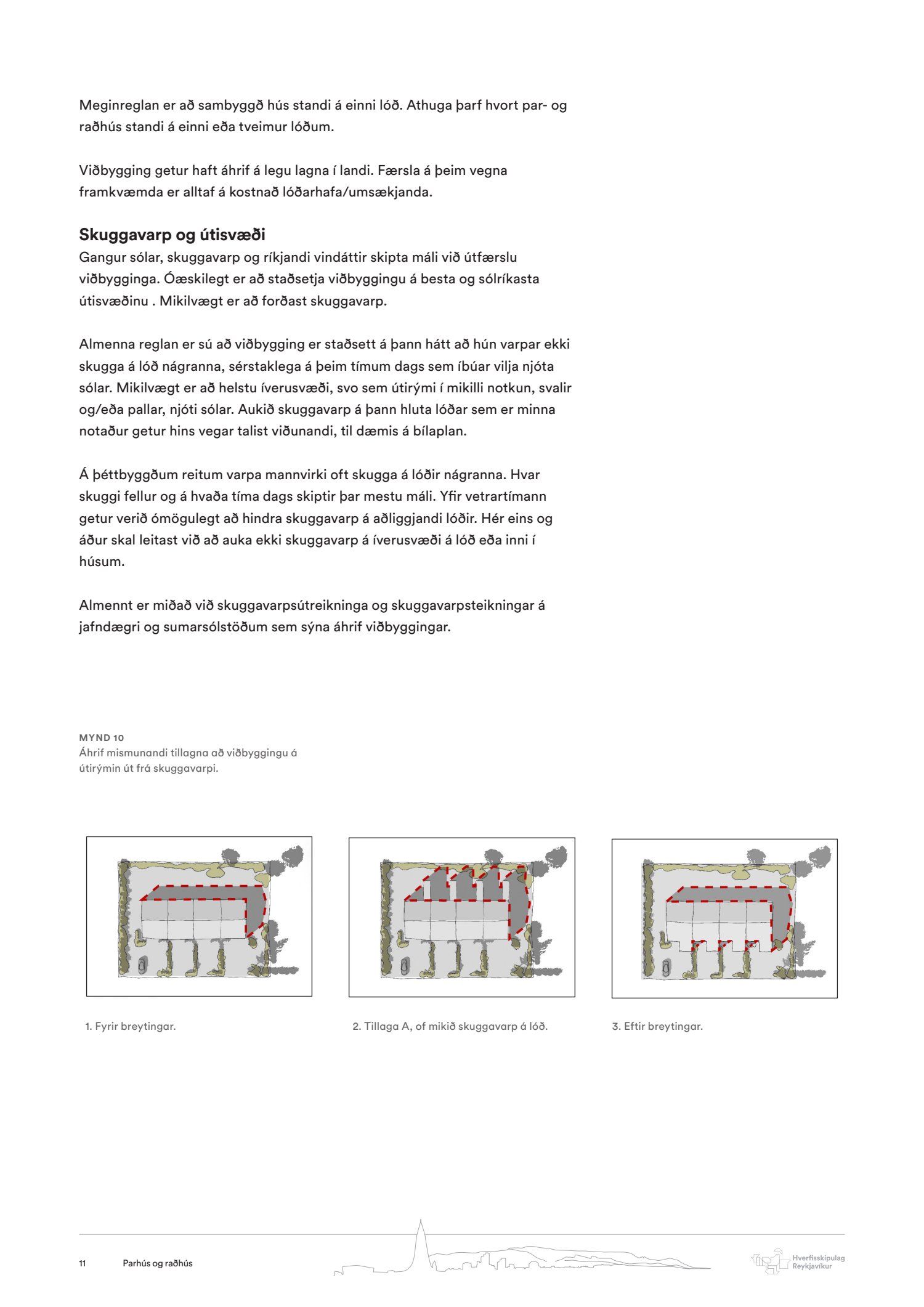 Meginreglan er að sambyggð hús standi á einni lóð. Athuga þarf hvort par- og raðhús standi á einni eða tveimur lóðum.

Viðbygging getur haft áhrif á legu lagna í landi. Færsla á þeim vegna framkvæmda er alltaf á kostnað lóðarhafa/umsækjanda.

Skuggavarp og útisvæði
Gangur sólar, skuggavarp og ríkjandi vindáttir skipta máli við útfærslu viðbygginga. Óæskilegt er að staðsetja viðbyggingu á besta og sólríkasta útisvæðinu . Mikilvægt er að forðast skuggavarp.

Almenna reglan er sú að viðbygging er staðsett á þann hátt að hún varpar ekki skugga á lóð nágranna, sérstaklega á þeim tímum dags sem íbúar vilja njóta sólar. Mikilvægt er að helstu íverusvæði, svo sem útirými í mikilli notkun, svalir og/eða pallar, njóti sólar. Aukið skuggavarp á þann hluta lóðar sem er minna notaður getur hins vegar talist viðunandi, til dæmis á bílaplan.

Á þéttbyggðum reitum varpa mannvirki oft skugga á lóðir nágranna. Hvar skuggi fellur og á hvaða tíma dags skiptir þar mestu máli. Yfir vetrartímann getur verið ómögulegt að hindra skuggavarp á aðliggjandi lóðir. Hér eins og áður skal leitast við að auka ekki skuggavarp á íverusvæði á lóð eða inni í húsum.

Almennt er miðað við skuggavarpsútreikninga og skuggavarpsteikningar á jafndægri og sumarsólstöðum sem sýna áhrif viðbyggingar.

MYND 10
Áhrif mismunandi tillagna að viðbyggingu á útirýmin út frá skuggavarpi.

1. Fyrir breytingar.

2. Tillaga A, of mikið skuggavarp á lóð.

3. Eftir breytingar.

11 Parhús og raðhús

Hverfisskipulag Reykjavíkur