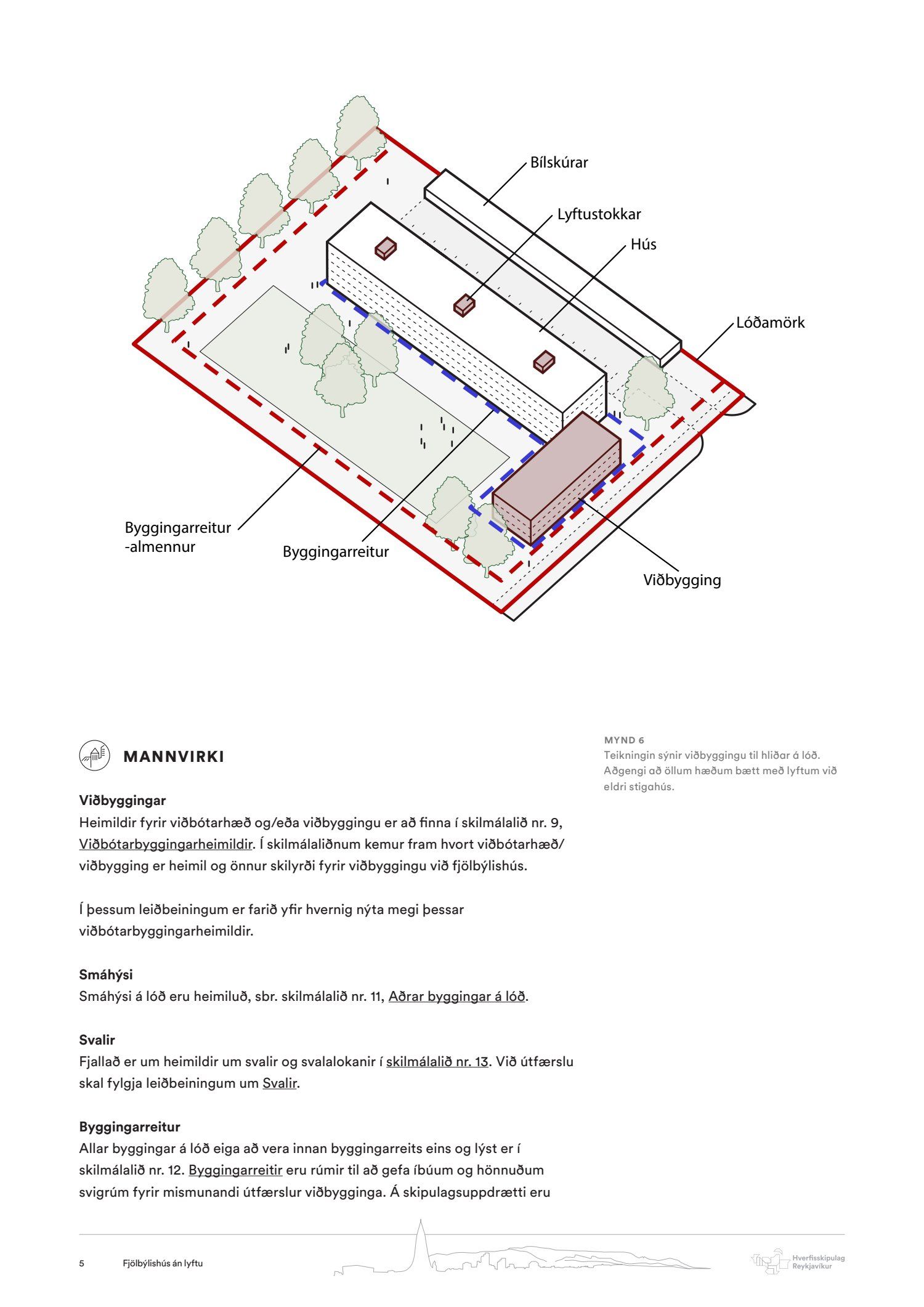 Bílskúrar

Lyftustokkar

Hús

Lóðamörk

Byggingarreitur
-almennur

Byggingarreitur

Viðbygging

MANNVIRKI

Viðbyggingar
Heimildir fyrir viðbótarhæð og/eða viðbyggingu er að finna í skilmálalið nr. 9, Viðbótarbyggingarheimildir. Í skilmálaliðnum kemur fram hvort viðbótarhæð/ viðbygging er heimil og önnur skilyrði fyrir viðbyggingu við fjölbýlishús.

Í þessum leiðbeiningum er farið yfir hvernig nýta megi þessar viðbótarbyggingarheimildir.

Smáhýsi
Smáhýsi á lóð eru heimiluð, sbr. skilmálalið nr. 11, Aðrar byggingar á lóð.

Svalir
Fjallað er um heimildir um svalir og svalalokanir í skilmálalið nr. 13. Við útfærslu skal fylgja leiðbeiningum um Svalir.

Byggingarreitur
Allar byggingar á lóð eiga að vera innan byggingarreits eins og lýst er í skilmálalið nr. 12. Byggingarreitir eru rúmir til að gefa íbúum og hönnuðum svigrúm fyrir mismunandi útfærslur viðbygginga. Á skipulagsuppdrætti eru

MYND 6
Teikningin sýnir viðbyggingu til hliðar á lóð. Aðgengi að öllum hæðum bætt með lyftum við eldri stigahús.

5 Fjölbýlishús án lyftu

Hverfisskipulag Reykjavíkur