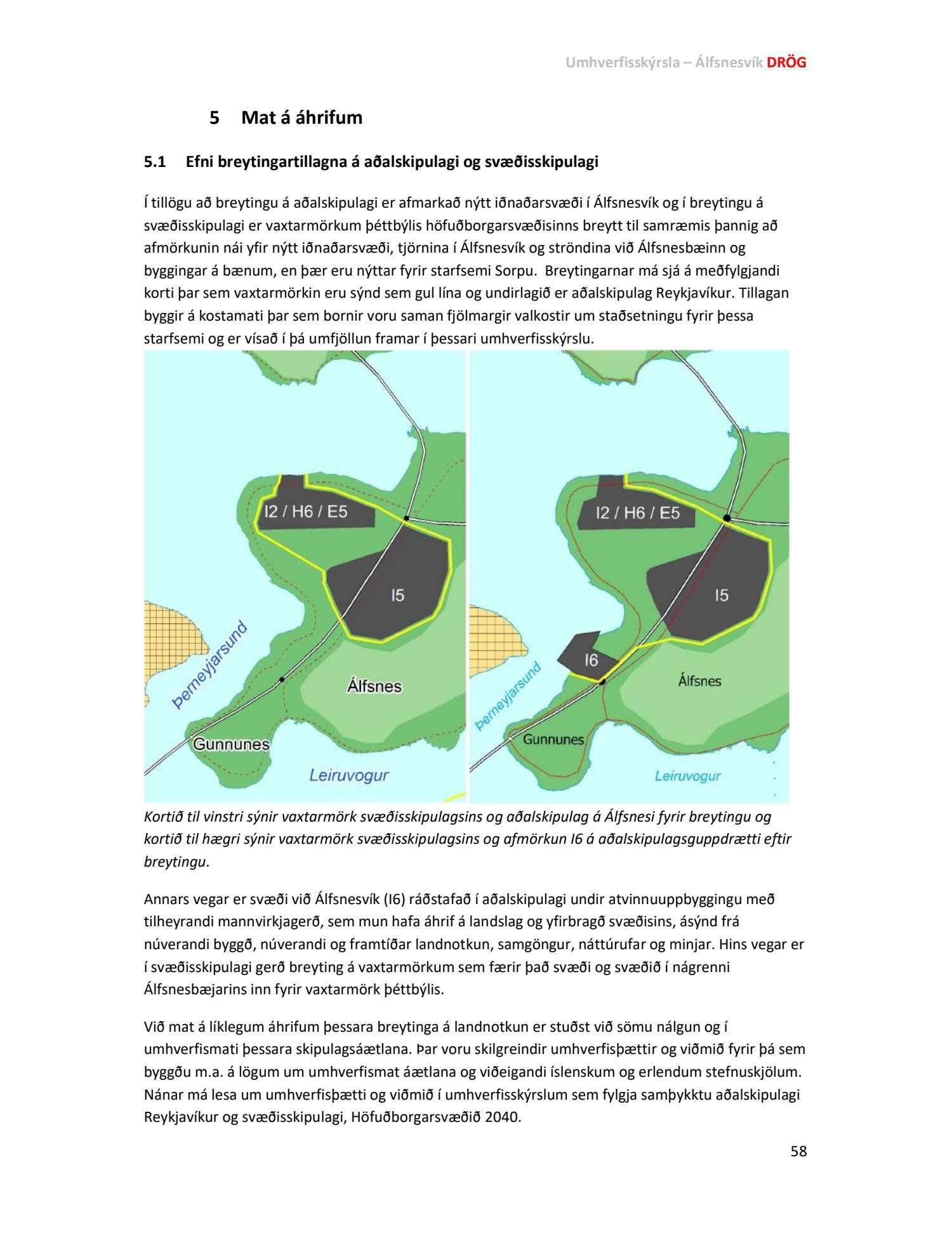 Umhverfisskýrsla – Álfsnesvík DRÖG

5 Mat á áhrifum

5.1 Efni breytingartillagna á aðalskipulagi og svæðisskipulagi

Í tillögu að breytingu á aðalskipulagi er afmarkað nýtt iðnaðarsvæði í Álfsnesvík og í breytingu á svæðisskipulagi er vaxtarmörkum þéttbýlis höfuðborgarsvæðisinns breytt til samræmis þannig að afmörkunin nái yfir nýtt iðnaðarsvæði, tjörnina í Álfsnesvík og ströndina við Álfsnesbæinn og byggingar á bænum, en þær eru nýttar fyrir starfsemi Sorpu. Breytingarnar má sjá á meðfylgjandi korti þar sem vaxtarmörkin eru sýnd sem gul lína og undirlagið er aðalskipulag Reykjavíkur. Tillagan byggir á kostamati þar sem bornir voru saman fjölmargir valkostir um staðsetningu fyrir þessa starfsemi og er vísað í þá umfjöllun framar í þessari umhverfisskýrslu.

I2 / H6 / E5
I5
Þerneyjarsund
Álfsnes
Gunnunes
Leiruvogur

I2 / H6 / E5
I5
I6
Þerneyjarsund
Álfsnes
Gunnunes
Leiruvogur

Kortið til vinstri sýnir vaxtarmörk svæðisskipulagsins og aðalskipulag á Álfsnesi fyrir breytingu og kortið til hægri sýnir vaxtarmörk svæðisskipulagsins og afmörkun I6 á aðalskipulagsguppdrætti eftir breytingu.

Annars vegar er svæði við Álfsnesvík (I6) ráðstafað í aðalskipulagi undir atvinnuuppbyggingu með tilheyrandi mannvirkjagerð, sem mun hafa áhrif á landslag og yfirbragð svæðisins, ásýnd frá núverandi byggð, núverandi og framtíðar landnotkun, samgöngur, náttúrufar og minjar. Hins vegar er í svæðisskipulagi gerð breyting á vaxtarmörkum sem færir það svæði og svæðið í nágrenni Álfsnesbæjarins inn fyrir vaxtarmörk þéttbýlis.

Við mat á líklegum áhrifum þessara breytinga á landnotkun er stuðst við sömu nálgun og í umhverfismati þessara skipulagsáætlana. Þar voru skilgreindir umhverfisþættir og viðmið fyrir þá sem byggðu m.a. á lögum um umhverfismat áætlana og viðeigandi íslenskum og erlendum stefnuskjölum. Nánar má lesa um umhverfisþætti og viðmið í umhverfisskýrslum sem fylgja samþykktu aðalskipulagi Reykjavíkur og svæðisskipulagi, Höfuðborgarsvæðið 2040.

58