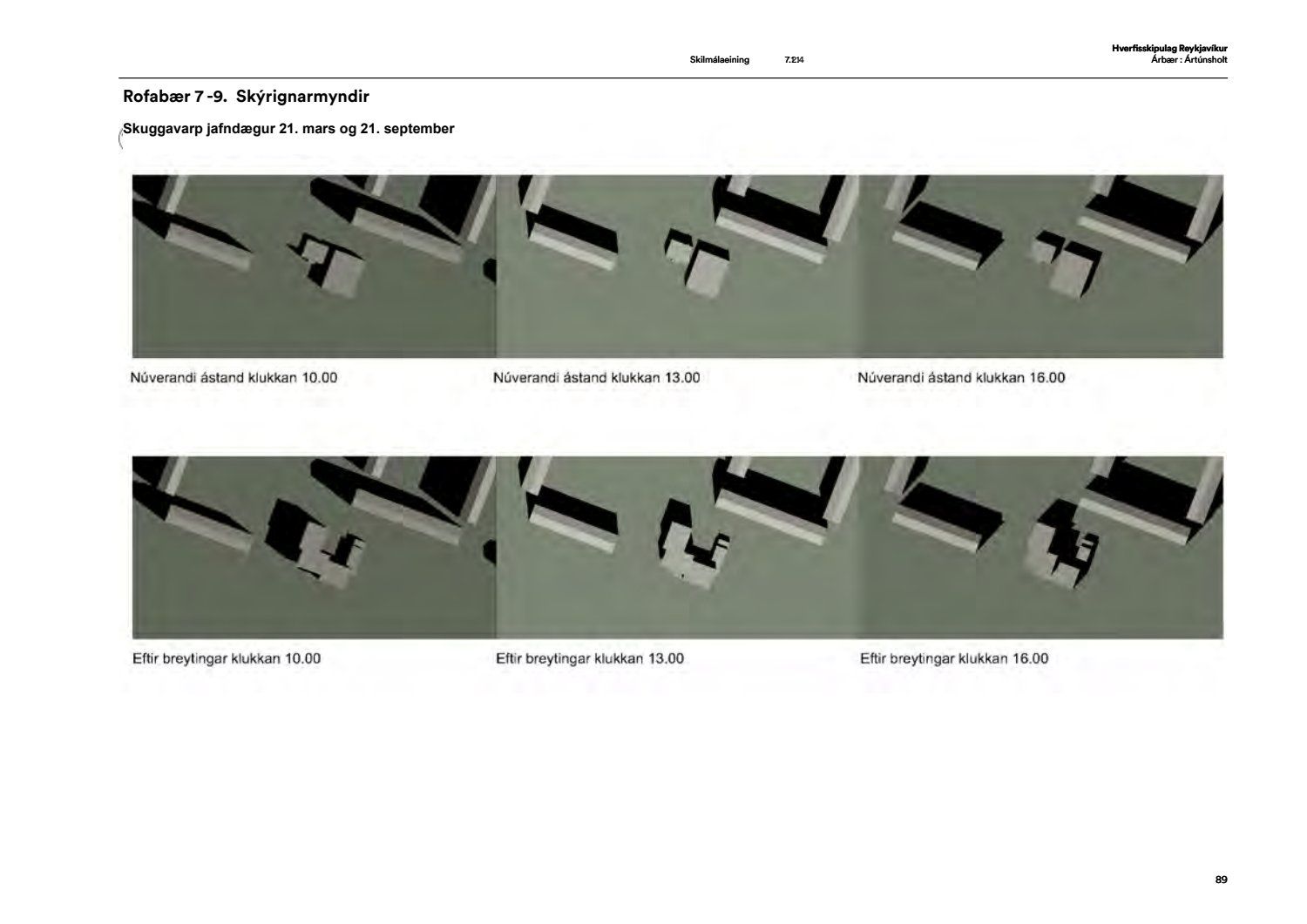 Skilmálaeining 7.2.14

Hverfisskipulag Reykjavíkur
Árbær : Ártúnsholt

Rofabær 7 -9. Skýrignarmyndir

Skuggavarp jafndægur 21. mars og 21. september

Núverandi ástand klukkan 10.00

Núverandi ástand klukkan 13.00

Núverandi ástand klukkan 16.00

Eftir breytingar klukkan 10.00

Eftir breytingar klukkan 13.00

Eftir breytingar klukkan 16.00

89