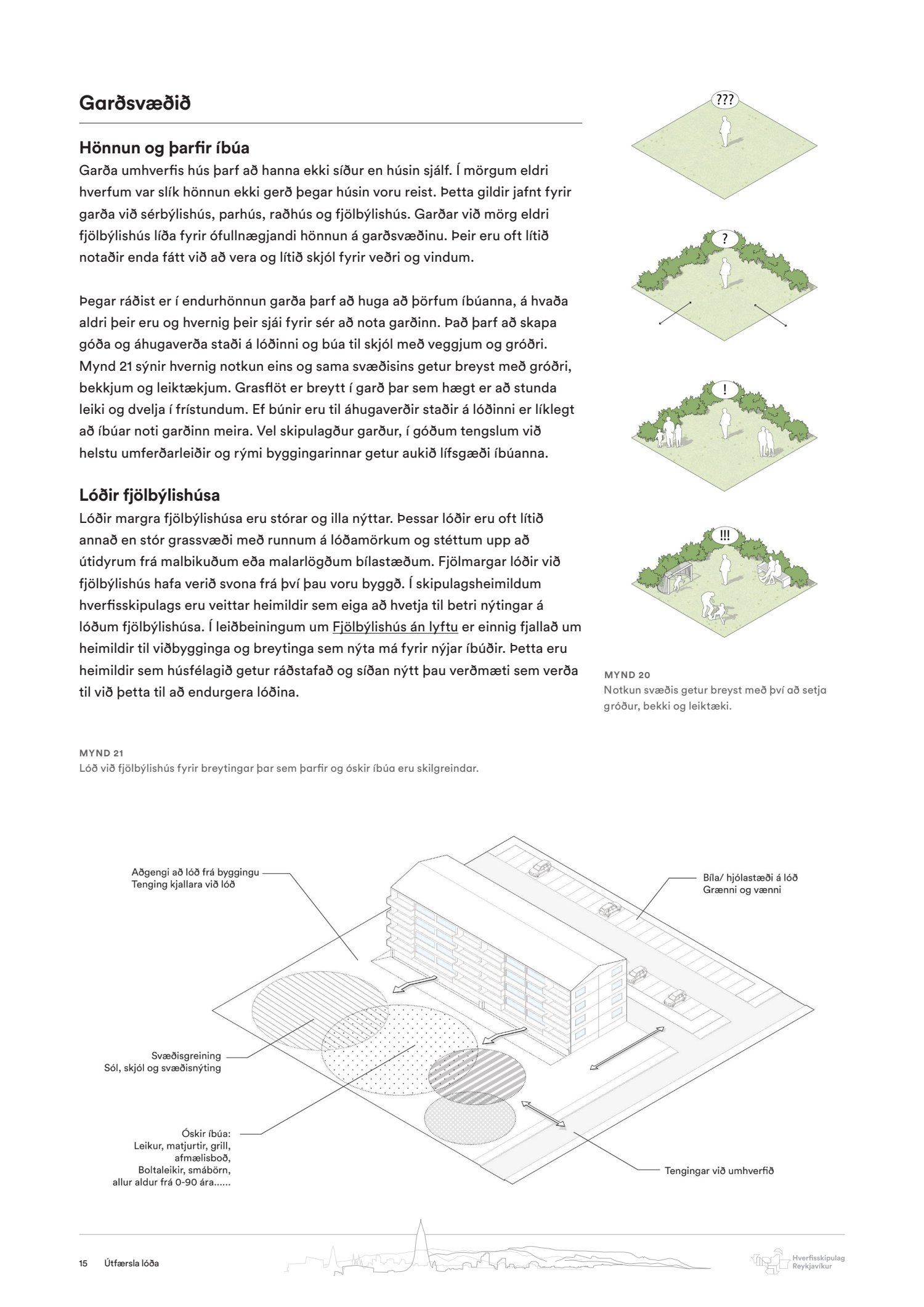 Garðsvæðið

Hönnun og þarfir íbúa
Garða umhverfis hús þarf að hanna ekki síður en húsin sjálf. Í mörgum eldri hverfum var slík hönnun ekki gerð þegar húsin voru reist. Þetta gildir jafnt fyrir garða við sérbýlishús, parhús, raðhús og fjölbýlishús. Garðar við mörg eldri fjölbýlishús líða fyrir ófullnægjandi hönnun á garðsvæðinu. Þeir eru oft lítið notaðir enda fátt við að vera og lítið skjól fyrir veðri og vindum.

Þegar ráðist er í endurhönnun garða þarf að huga að þörfum íbúanna, á hvaða aldri þeir eru og hvernig þeir sjái fyrir sér að nota garðinn. Það þarf að skapa góða og áhugaverða staði á lóðinni og búa til skjól með veggjum og gróðri. Mynd 21 sýnir hvernig notkun eins og sama svæðisins getur breyst með gróðri, bekkjum og leiktækjum. Grasflöt er breytt í garð þar sem hægt er að stunda leiki og dvelja í frístundum. Ef búnir eru til áhugaverðir staðir á lóðinni er líklegt að íbúar noti garðinn meira. Vel skipulagður garður, í góðum tengslum við helstu umferðarleiðir og rými byggingarinnar getur aukið lífsgæði íbúanna.

Lóðir fjölbýlishúsa
Lóðir margra fjölbýlishúsa eru stórar og illa nýttar. Þessar lóðir eru oft lítið annað en stór grassvæði með runnum á lóðamörkum og stéttum upp að útidyrum frá malbikuðum eða malarlögðum bílastæðum. Fjölmargar lóðir við fjölbýlishús hafa verið svona frá því þau voru byggð. Í skipulagsheimildum hverfisskipulags eru veittar heimildir sem eiga að hvetja til betri nýtingar á lóðum fjölbýlishúsa. Í leiðbeiningum um Fjölbýlishús án lyftu er einnig fjallað um heimildir til viðbygginga og breytinga sem nýta má fyrir nýjar íbúðir. Þetta eru heimildir sem húsfélagið getur ráðstafað og síðan nýtt þau verðmæti sem verða til við þetta til að endurgera lóðina.

???
?
!
!!!

MYND 20
Notkun svæðis getur breyst með því að setja gróður, bekki og leiktæki.

MYND 21
Lóð við fjölbýlishús fyrir breytingar þar sem þarfir og óskir íbúa eru skilgreindar.

Aðgengi að lóð frá byggingu
Tenging kjallara við lóð

Bíla/ hjólastæði á lóð
Grænni og vænni

Svæðisgreining
Sól, skjól og svæðisnýting

Óskir íbúa:
Leikur, matjurtir, grill, afmælisboð,
Boltaleikir, smábörn, allur aldur frá 0-90 ára......

Tengingar við umhverfið

15 Útfærsla lóða

Hverfisskipulag Reykjavíkur