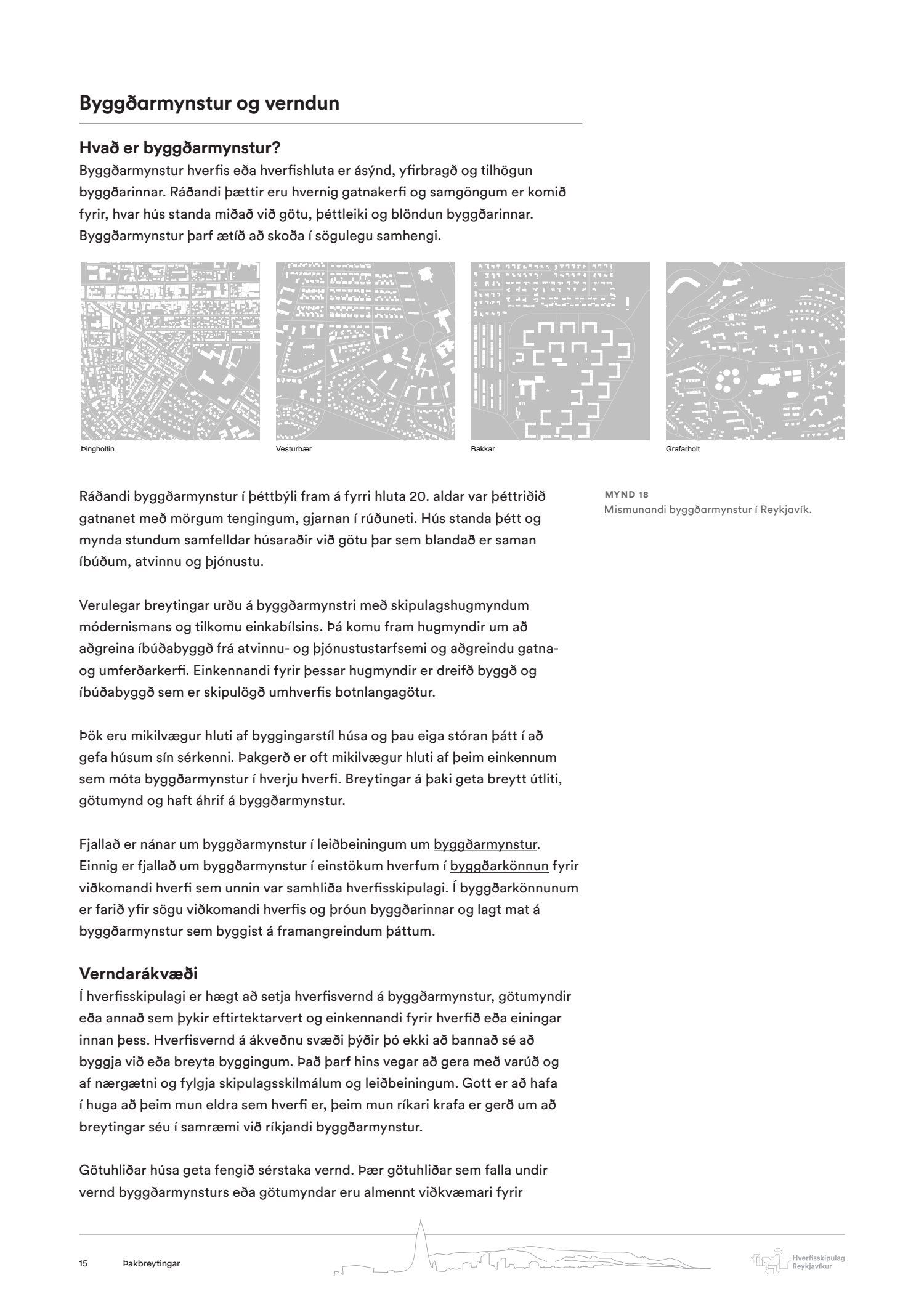 Byggðarmynstur og verndun

Hvað er byggðarmynstur?
Byggðarmynstur hverfis eða hverfishluta er ásýnd, yfirbragð og tilhögun byggðarinnar. Ráðandi þættir eru hvernig gatnakerfi og samgöngum er komið fyrir, hvar hús standa miðað við götu, þéttleiki og blöndun byggðarinnar. Byggðarmynstur þarf ætíð að skoða í sögulegu samhengi.

Þingholtin

Vesturbær

Bakkar

Grafarholt

MYND 18
Mismunandi byggðarmynstur í Reykjavík.

Ráðandi byggðarmynstur í þéttbýli fram á fyrri hluta 20. aldar var þéttriðið gatnanet með mörgum tengingum, gjarnan í rúðuneti. Hús standa þétt og mynda stundum samfelldar húsaraðir við götu þar sem blandað er saman íbúðum, atvinnu og þjónustu.

Verulegar breytingar urðu á byggðarmynstri með skipulagshugmyndum módernismans og tilkomu einkabílsins. Þá komu fram hugmyndir um að aðgreina íbúðabyggð frá atvinnu- og þjónustustarfsemi og aðgreindu gatna- og umferðarkerfi. Einkennandi fyrir þessar hugmyndir er dreifð byggð og íbúðabyggð sem er skipulögð umhverfis botnlangagötur.

Þök eru mikilvægur hluti af byggingarstíl húsa og þau eiga stóran þátt í að gefa húsum sín sérkenni. Þakgerð er oft mikilvægur hluti af þeim einkennum sem móta byggðarmynstur í hverju hverfi. Breytingar á þaki geta breytt útliti, götumynd og haft áhrif á byggðarmynstur.

Fjallað er nánar um byggðarmynstur í leiðbeiningum um byggðarmynstur. Einnig er fjallað um byggðarmynstur í einstökum hverfum í byggðarkönnun fyrir viðkomandi hverfi sem unnin var samhliða hverfisskipulagi. Í byggðarkönnunum er farið yfir sögu viðkomandi hverfis og þróun byggðarinnar og lagt mat á byggðarmynstur sem byggist á framangreindum þáttum.

Verndarákvæði
Í hverfisskipulagi er hægt að setja hverfisvernd á byggðarmynstur, götumyndir eða annað sem þykir eftirtektarvert og einkennandi fyrir hverfið eða einingar innan þess. Hverfisvernd á ákveðnu svæði þýðir þó ekki að bannað sé að byggja við eða breyta byggingum. Það þarf hins vegar að gera með varúð og af nærgætni og fylgja skipulagsskilmálum og leiðbeiningum. Gott er að hafa í huga að þeim mun eldra sem hverfi er, þeim mun ríkari krafa er gerð um að breytingar séu í samræmi við ríkjandi byggðarmynstur.

Götuhliðar húsa geta fengið sérstaka vernd. Þær götuhliðar sem falla undir vernd byggðarmynsturs eða götumyndar eru almennt viðkvæmari fyrir

15 Þakbreytingar

Hverfisskipulag Reykjavíkur