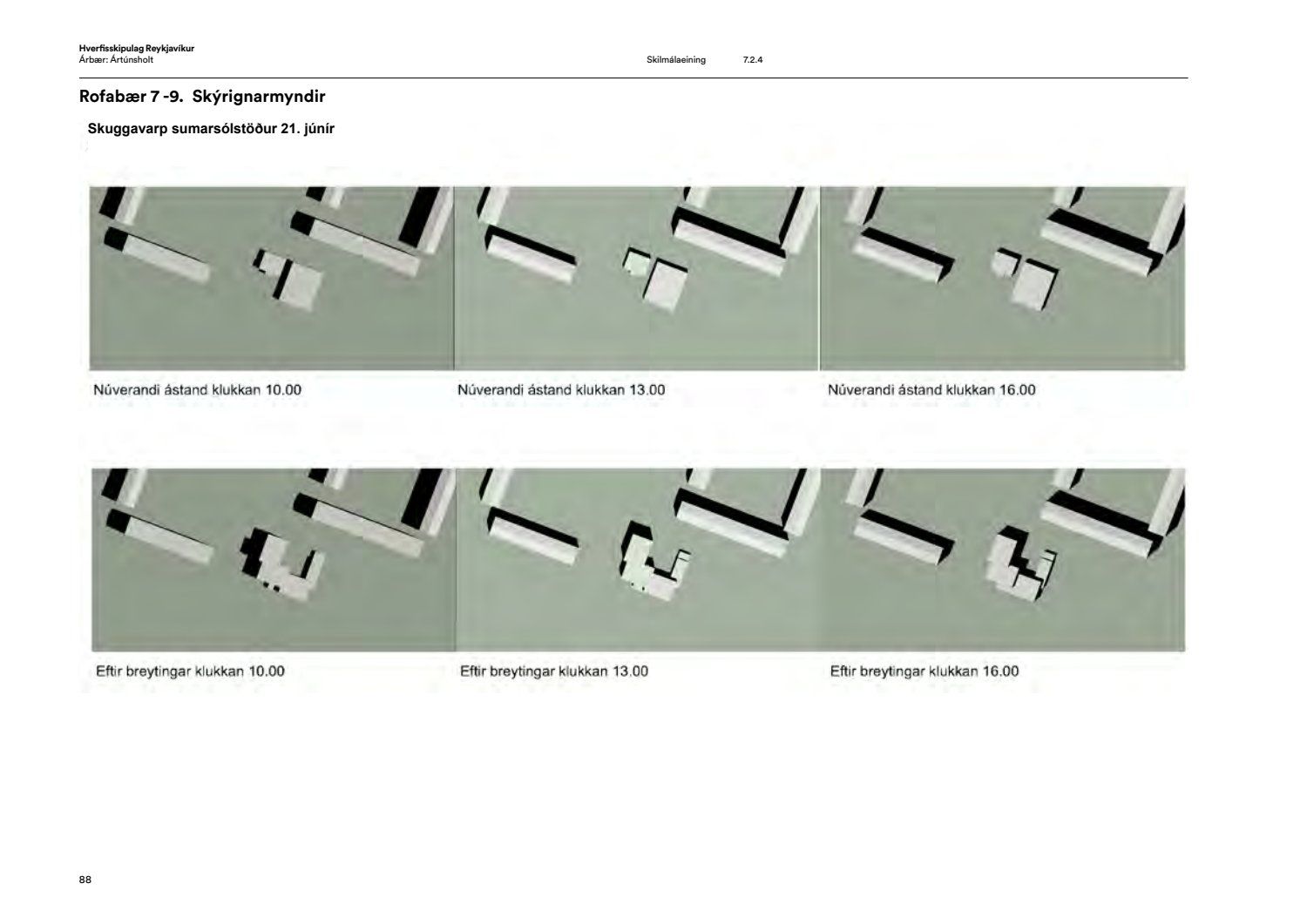 Hverfisskipulag Reykjavíkur
Árbær: Ártúnsholt

Skilmálaeining 7.2.4

Rofabær 7 -9. Skýrignarmyndir

Skuggavarp sumarsólstöður 21. júnír

Núverandi ástand klukkan 10.00

Núverandi ástand klukkan 13.00

Núverandi ástand klukkan 16.00

Eftir breytingar klukkan 10.00

Eftir breytingar klukkan 13.00

Eftir breytingar klukkan 16.00

88