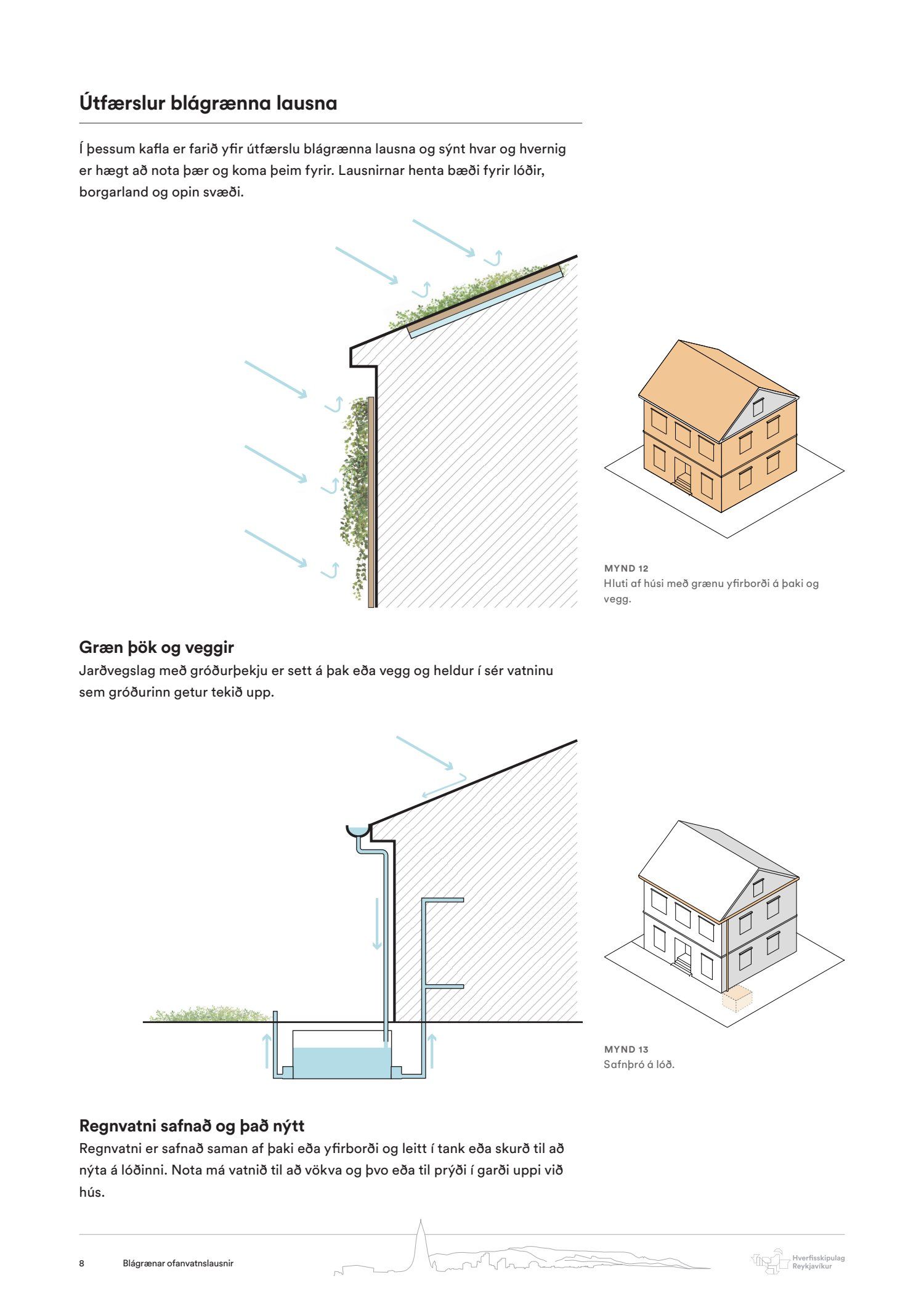 Útfærslur blágrænna lausna

Í þessum kafla er farið yfir útfærslu blágrænna lausna og sýnt hvar og hvernig er hægt að nota þær og koma þeim fyrir. Lausnirnar henta bæði fyrir lóðir, borgarland og opin svæði.

MYND 12
Hluti af húsi með grænu yfirborði á þaki og vegg.

Græn þök og veggir
Jarðvegslag með gróðurþekju er sett á þak eða vegg og heldur í sér vatninu sem gróðurinn getur tekið upp.

MYND 13
Safnþró á lóð.

Regnvatni safnað og það nýtt
Regnvatni er safnað saman af þaki eða yfirborði og leitt í tank eða skurð til að nýta á lóðinni. Nota má vatnið til að vökva og þvo eða til prýði í garði uppi við hús.

8 Blágrænar ofanvatnslausnir

Hverfisskipulag Reykjavíkur