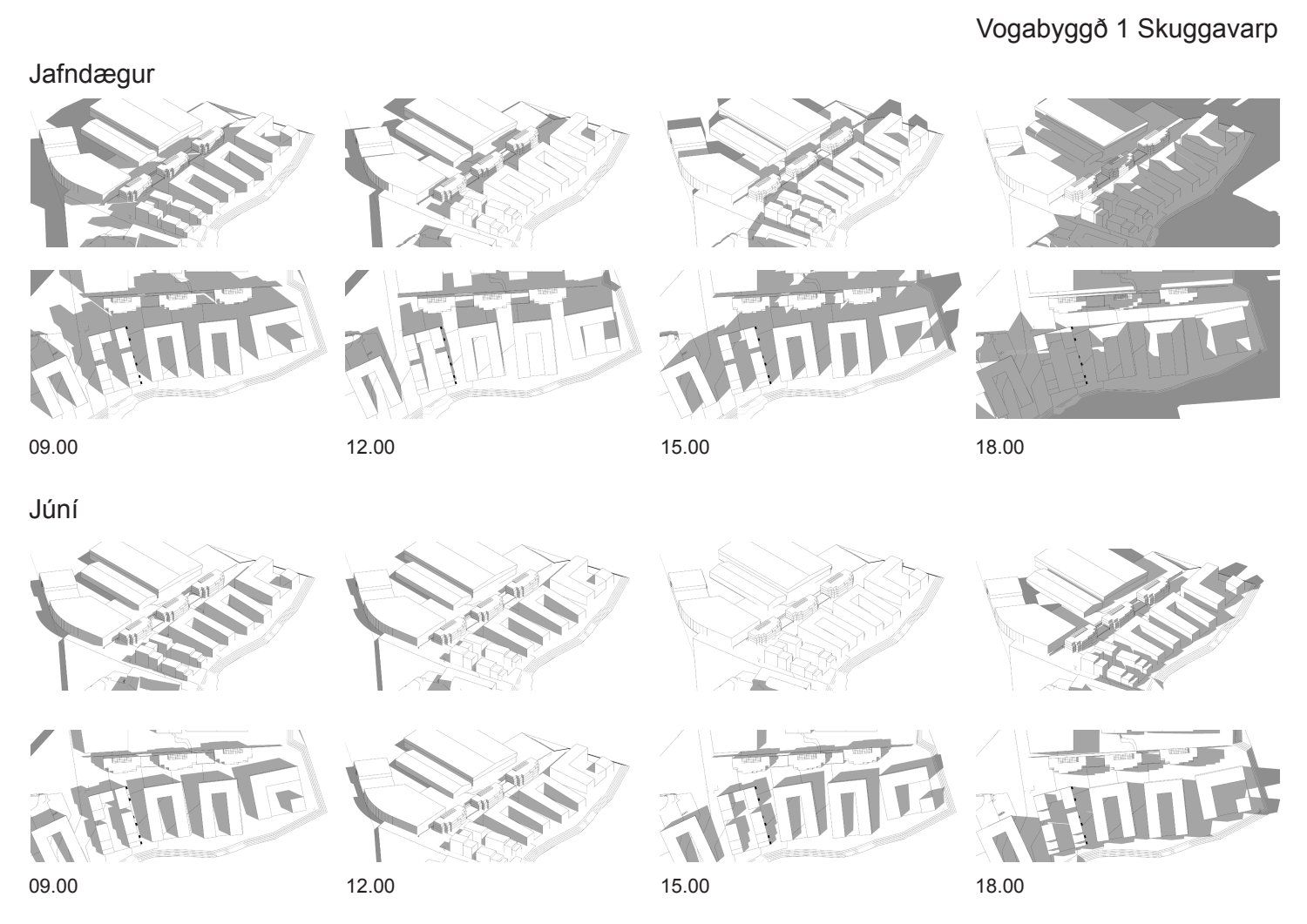 Vogabyggð 1 Skuggavarp

Jafndægur

09.00

12.00

15.00

18.00

Júní

09.00

12.00

15.00

18.00