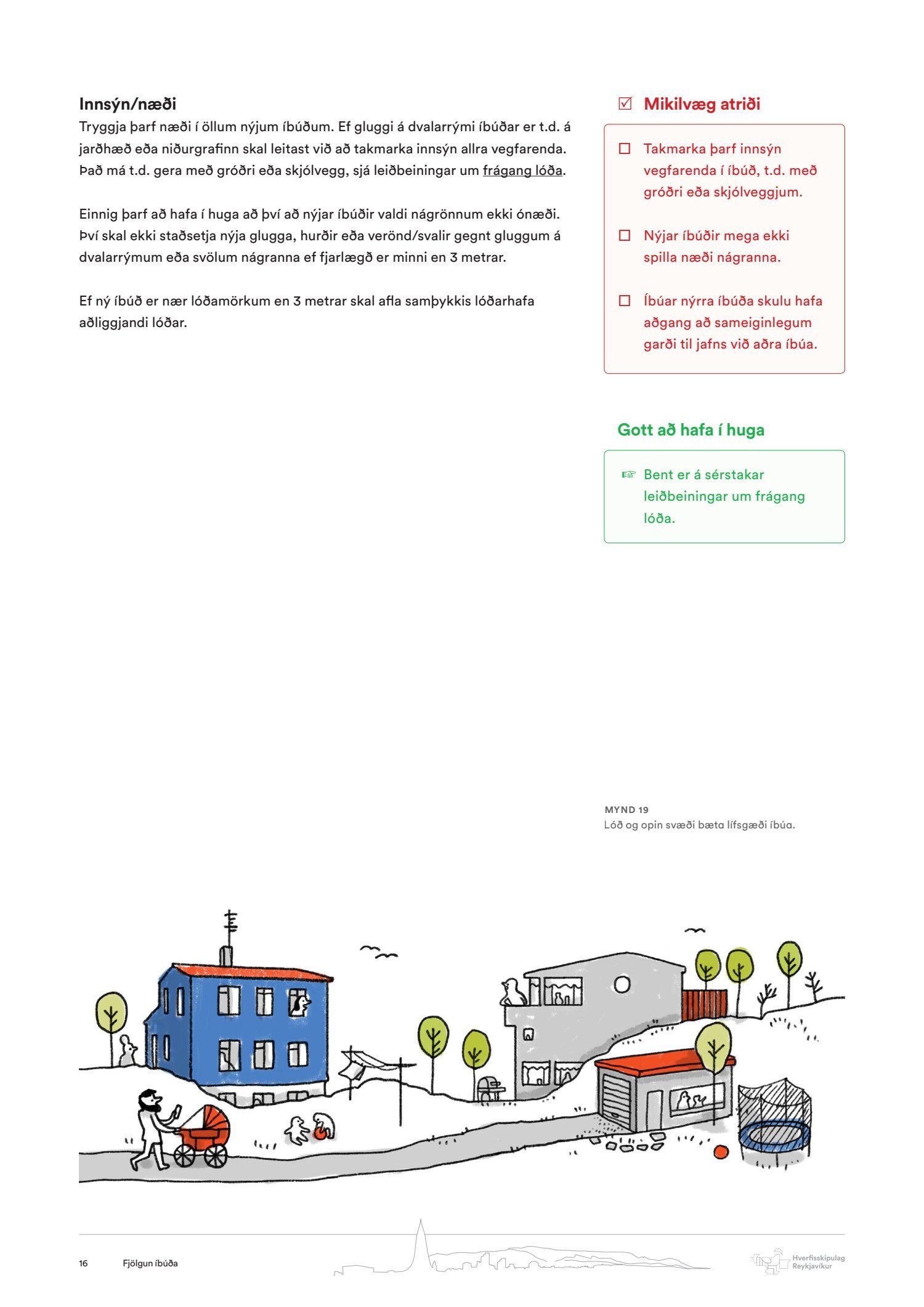 Innsýn/næði

Tryggja þarf næði í öllum nýjum íbúðum. Ef gluggi á dvalarrými íbúðar er t.d. á jarðhæð eða niðurgrafinn skal leitast við að takmarka innsýn allra vegfarenda. Það má t.d. gera með gróðri eða skjólvegg, sjá leiðbeiningar um frágang lóða.

Einnig þarf að hafa í huga að því að nýjar íbúðir valdi nágrönnum ekki ónæði. Því skal ekki staðsetja nýja glugga, hurðir eða verönd/svalir gegnt gluggum á dvalarrýmum eða svölum nágranna ef fjarlægð er minni en 3 metrar.

Ef ný íbúð er nær lóðamörkum en 3 metrar skal afla samþykkis lóðarhafa aðliggjandi lóðar.

☑ Mikilvæg atriði

☐ Takmarka þarf innsýn vegfarenda í íbúð, t.d. með gróðri eða skjólveggjum.

☐ Nýjar íbúðir mega ekki spilla næði nágranna.

☐ Íbúar nýrra íbúða skulu hafa aðgang að sameiginlegum garði til jafns við aðra íbúa.

Gott að hafa í huga

☞ Bent er á sérstakar leiðbeiningar um frágang lóða.

MYND 19
Lóð og opin svæði bæta lífsgæði íbúa.

16 Fjölgun íbúða

Hverfisskipulag Reykjavíkur