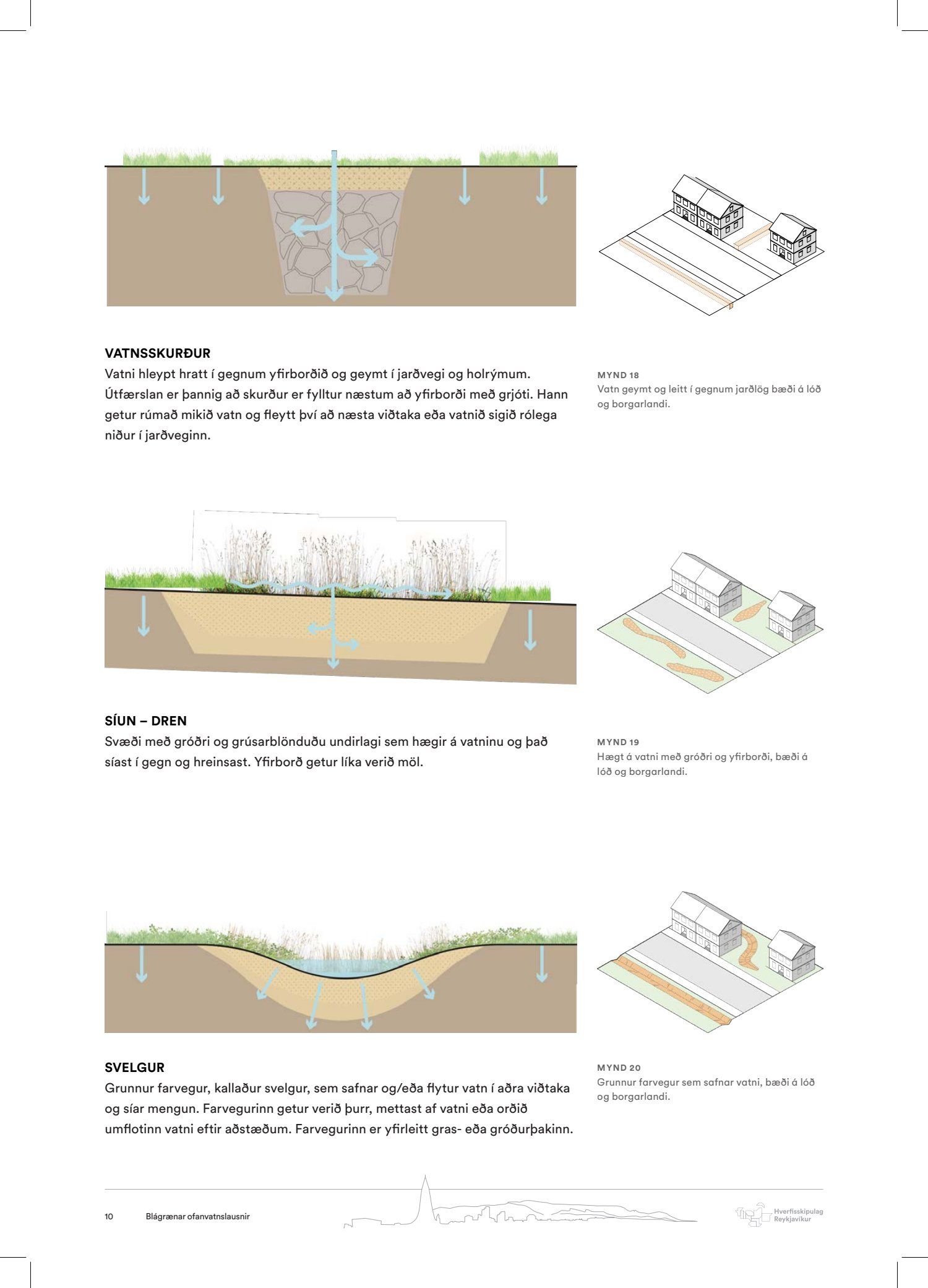 VATNSSKURÐUR
Vatni hleypt hratt í gegnum yfirborðið og geymt í jarðvegi og holrýmum. Útfærslan er þannig að skurður er fylltur næstum að yfirborði með grjóti. Hann getur rúmað mikið vatn og fleytt því að næsta viðtaka eða vatnið sigið rólega niður í jarðveginn.

MYND 18
Vatn geymt og leitt í gegnum jarðlög bæði á lóð og borgarlandi.

SÍUN – DREN
Svæði með gróðri og grúsarblönduðu undirlagi sem hægir á vatninu og það síast í gegn og hreinsast. Yfirborð getur líka verið möl.

MYND 19
Hægt á vatni með gróðri og yfirborði, bæði á lóð og borgarlandi.

SVELGUR
Grunnur farvegur, kallaður svelgur, sem safnar og/eða flytur vatn í aðra viðtaka og síar mengun. Farvegurinn getur verið þurr, mettast af vatni eða orðið umflotinn vatni eftir aðstæðum. Farvegurinn er yfirleitt gras- eða gróðurþakinn.

MYND 20
Grunnur farvegur sem safnar vatni, bæði á lóð og borgarlandi.

10 Blágrænar ofanvatnslausnir

Hverfisskipulag Reykjavíkur