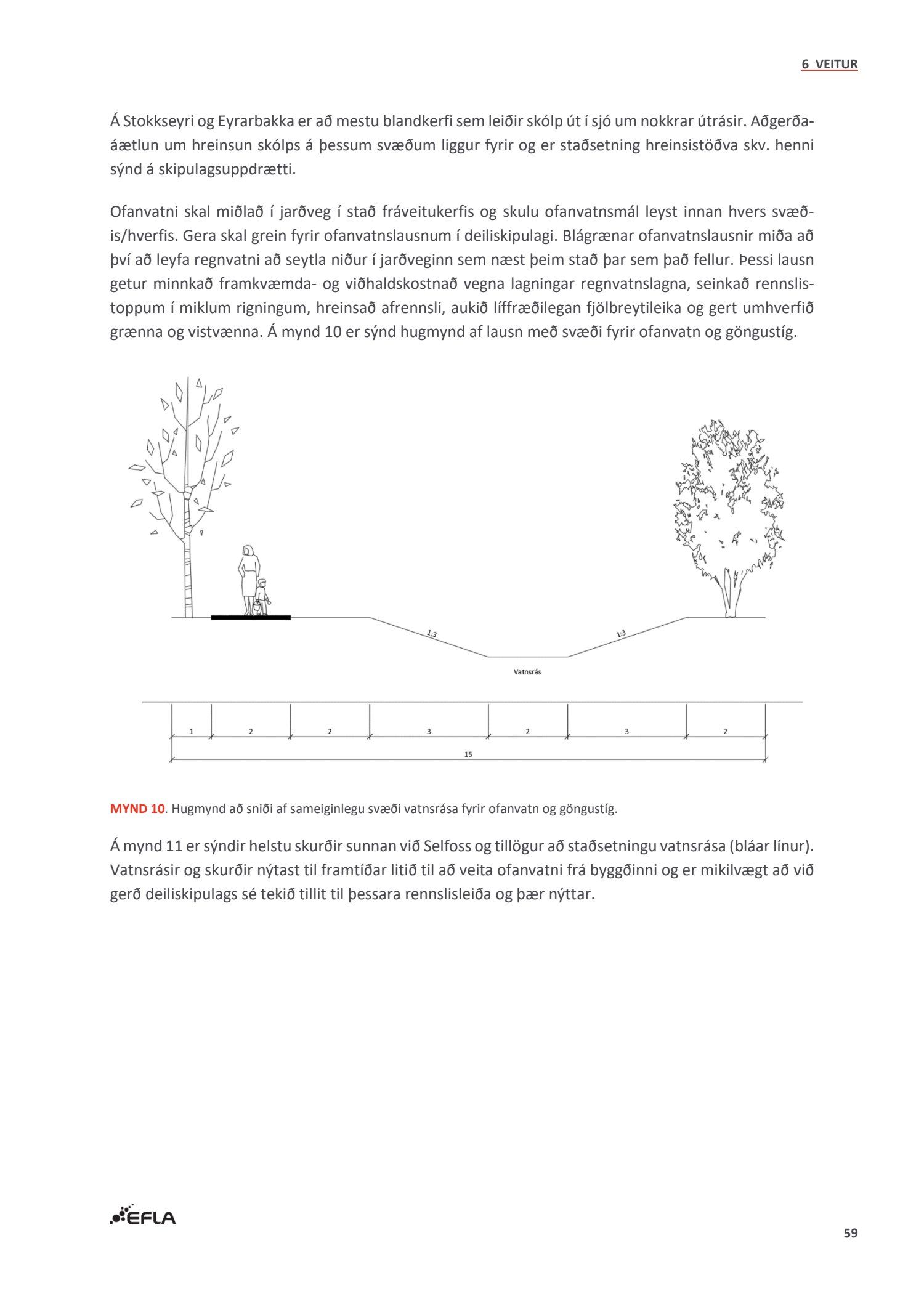 6 VEITUR

Á Stokkseyri og Eyrarbakka er að mestu blandkerfi sem leiðir skólp út í sjó um nokkrar útrásir. Aðgerðaáætlun um hreinsun skólps á þessum svæðum liggur fyrir og er staðsetning hreinsistöðva skv. henni sýnd á skipulagsuppdrætti.

Ofanvatni skal miðlað í jarðveg í stað fráveitukerfis og skulu ofanvatnsmál leyst innan hvers svæðis/hverfis. Gera skal grein fyrir ofanvatnslausnum í deiliskipulagi. Blágrænar ofanvatnslausnir miða að því að leyfa regnvatni að seytla niður í jarðveginn sem næst þeim stað þar sem það fellur. Þessi lausn getur minnkað framkvæmda- og viðhaldskostnað vegna lagningar regnvatnslagna, seinkað rennslistoppum í miklum rigningum, hreinsað afrennsli, aukið líffræðilegan fjölbreytileika og gert umhverfið grænna og vistvænna. Á mynd 10 er sýnd hugmynd af lausn með svæði fyrir ofanvatn og göngustíg.

1:3

1:3

Vatnsrás

1 2 2 3 2 3 2

15

MYND 10. Hugmynd að sniði af sameiginlegu svæði vatnsrása fyrir ofanvatn og göngustíg.

Á mynd 11 er sýndir helstu skurðir sunnan við Selfoss og tillögur að staðsetningu vatnsrása (bláar línur). Vatnsrásir og skurðir nýtast til framtíðar litið til að veita ofanvatni frá byggðinni og er mikilvægt að við gerð deiliskipulags sé tekið tillit til þessara rennslisleiða og þær nýttar.

EFLA

59