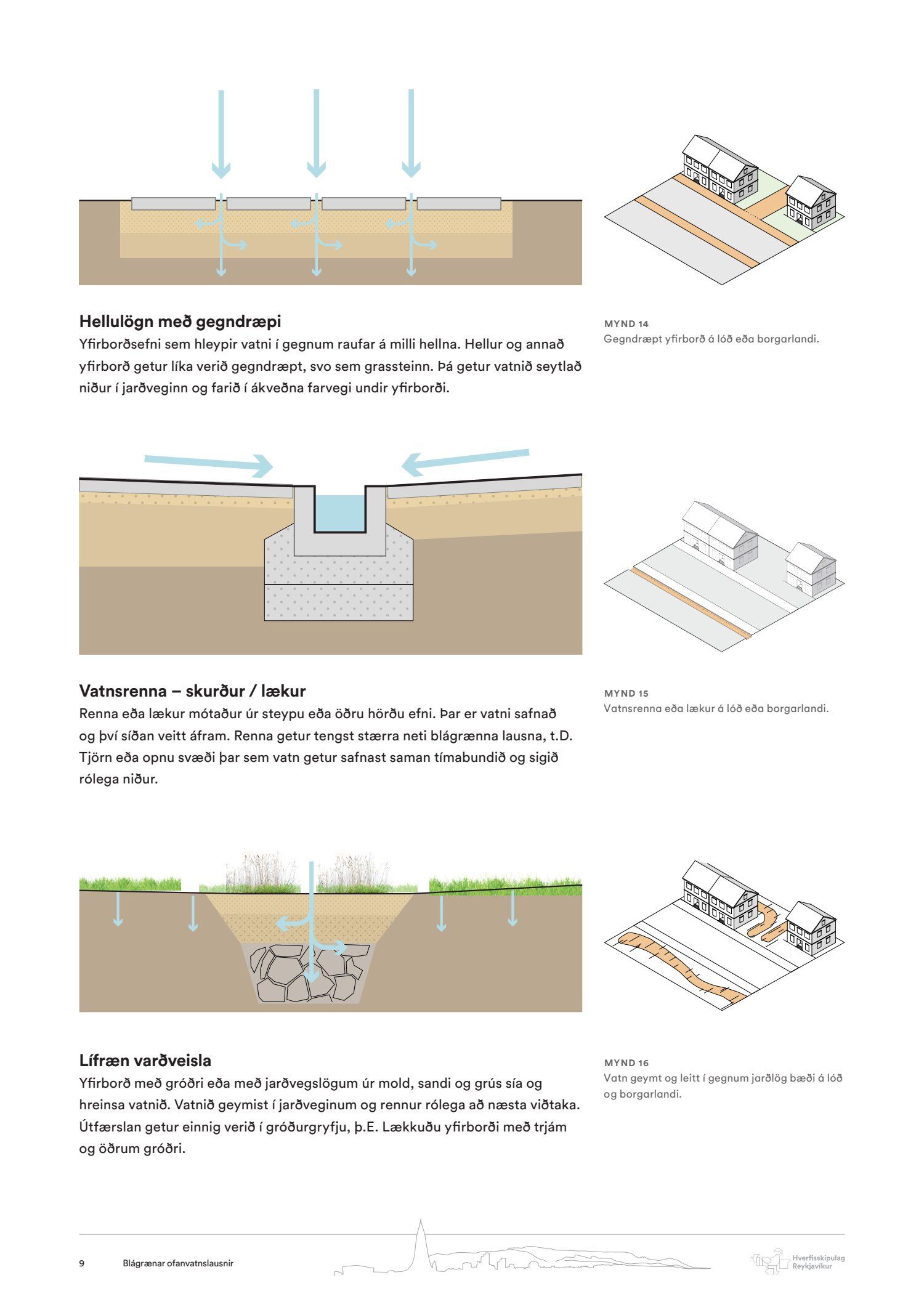 Hellulögn með gegndræpi

Yfirborðsefni sem hleypir vatni í gegnum raufar á milli hellna. Hellur og annað yfirborð getur líka verið gegndræpt, svo sem grassteinn. Þá getur vatnið seytlað niður í jarðveginn og farið í ákveðna farvegi undir yfirborði.

MYND 14
Gegndræpt yfirborð á lóð eða borgarlandi.

Vatnsrenna – skurður / lækur

Renna eða lækur mótaður úr steypu eða öðru hörðu efni. Þar er vatni safnað og því síðan veitt áfram. Renna getur tengst stærra neti blágrænna lausna, t.D. Tjörn eða opnu svæði þar sem vatn getur safnast saman tímabundið og sigið rólega niður.

MYND 15
Vatnsrenna eða lækur á lóð eða borgarlandi.

Lífræn varðveisla

Yfirborð með gróðri eða með jarðvegslögum úr mold, sandi og grús sía og hreinsa vatnið. Vatnið geymist í jarðveginum og rennur rólega að næsta viðtaka. Útfærslan getur einnig verið í gróðurgryfju, þ.E. Lækkuðu yfirborði með trjám og öðrum gróðri.

MYND 16
Vatn geymt og leitt í gegnum jarðlög bæði á lóð og borgarlandi.

9 Blágrænar ofanvatnslausnir

Hverfisskipulag Reykjavíkur